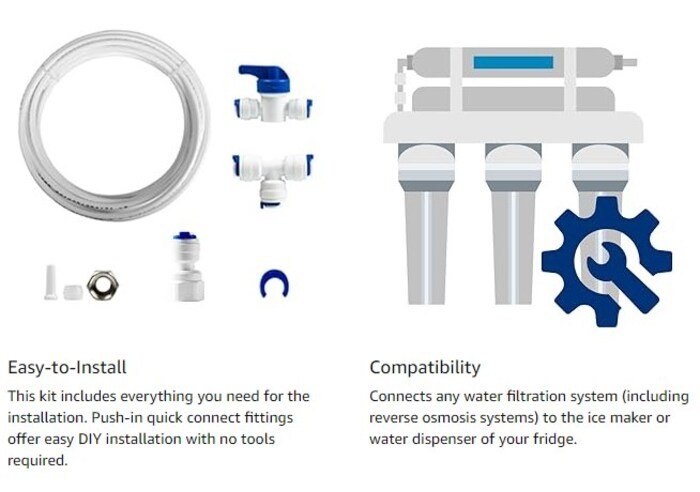 Easy-to-Install

This kit includes everything you need for the installation. Push-in quick connect fittings offer easy DIY installation with no tools required.

Compatibility

Connects any water filtration system (including reverse osmosis systems) to the ice maker or water dispenser of your fridge.