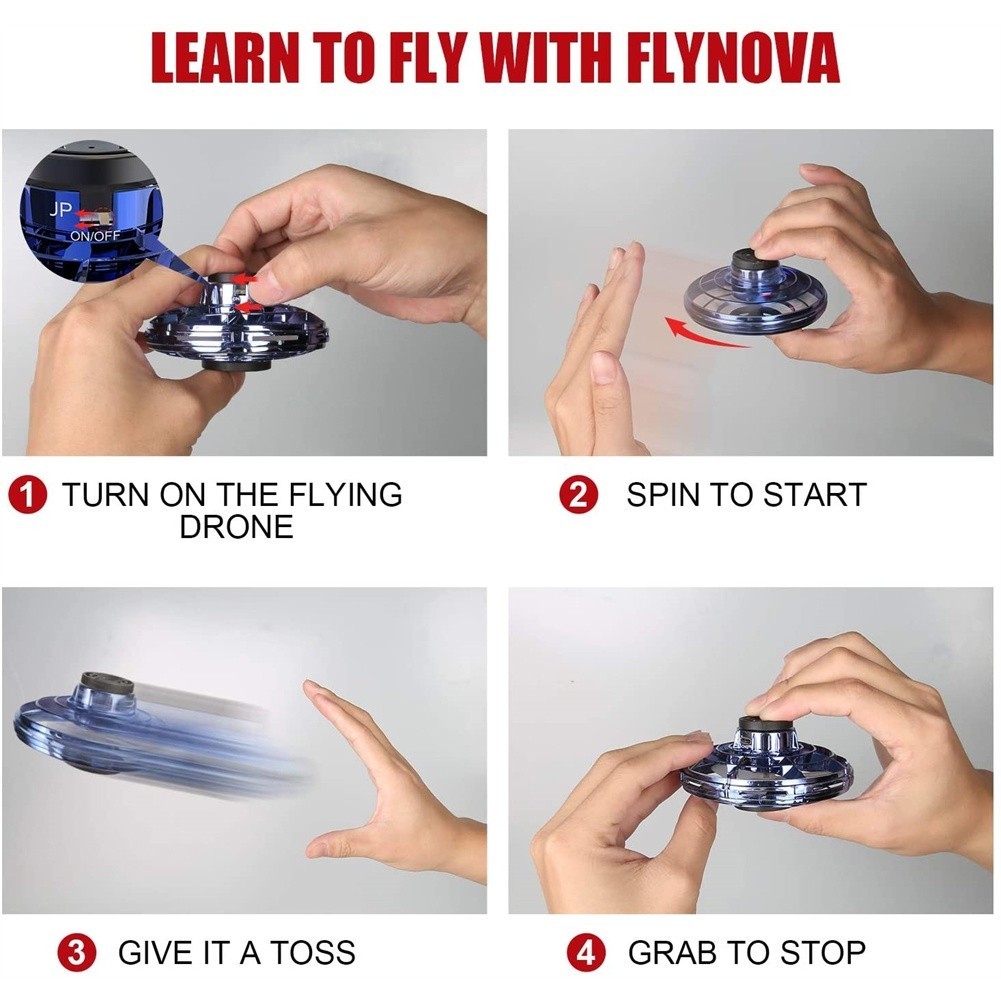 LEARN TO FLY WITH FLYNOVA

JP
ON/OFF

1 TURN ON THE FLYING DRONE

2 SPIN TO START

3 GIVE IT A TOSS

4 GRAB TO STOP