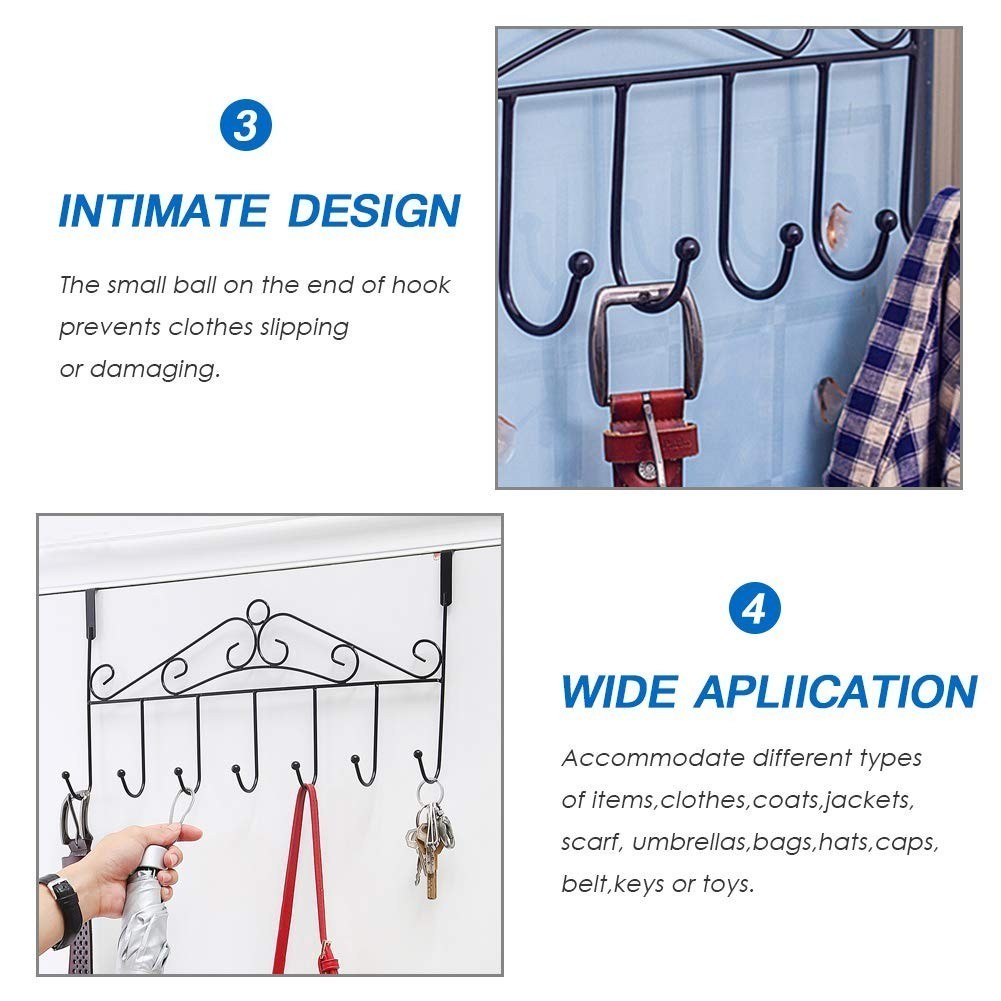 3

INTIMATE DESIGN

The small ball on the end of hook prevents clothes slipping or damaging.

4

WIDE APLIICATION

Accommodate different types of items,clothes,coats,jackets, scarf, umbrellas,bags,hats,caps, belt,keys or toys.