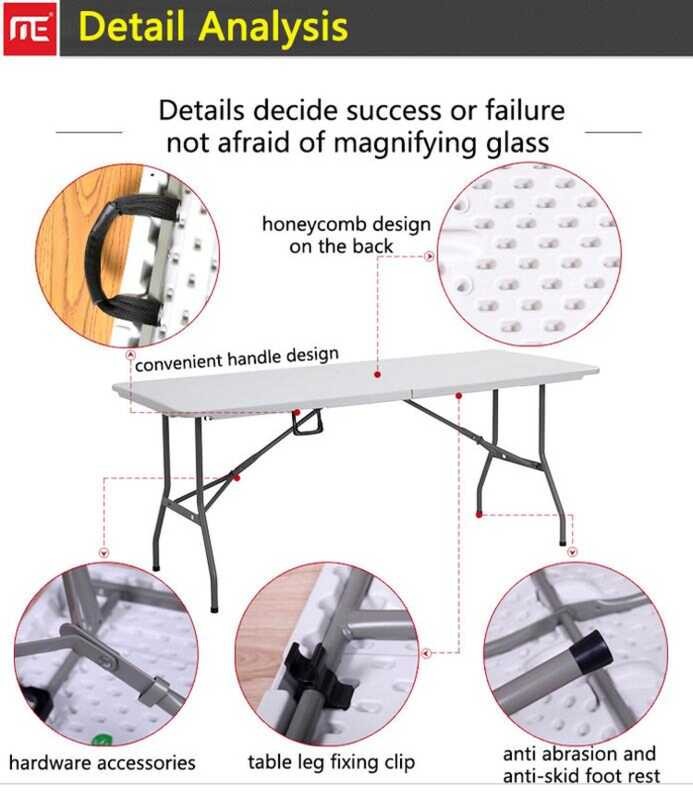 ME Detail Analysis

Details decide success or failure
not afraid of magnifying glass

honeycomb design on the back

convenient handle design

hardware accessories

table leg fixing clip

anti abrasion and anti-skid foot rest