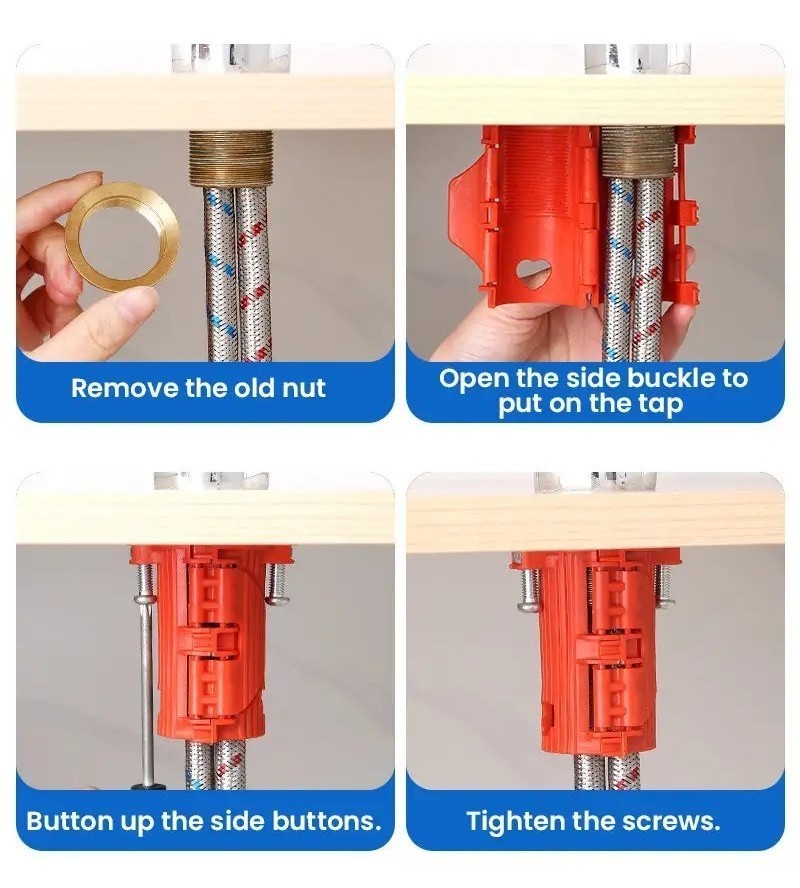 Remove the old nut

Open the side buckle to put on the tap

Button up the side buttons.

Tighten the screws.