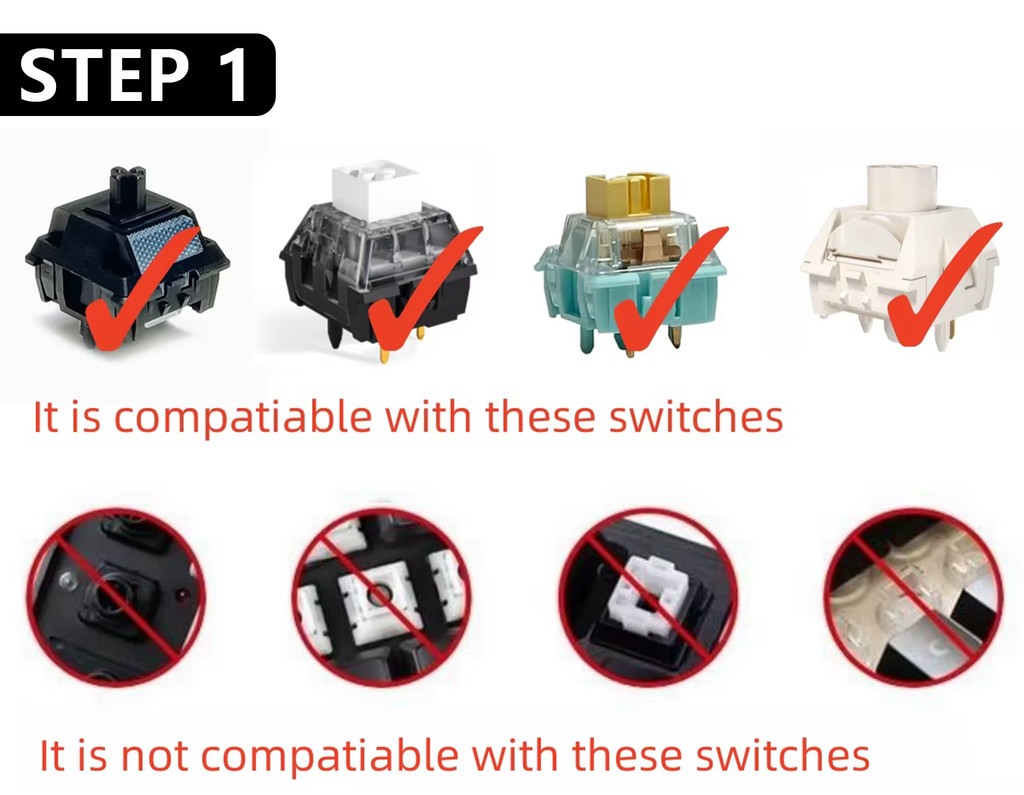 STEP 1

It is compatiable with these switches

It is not compatiable with these switches