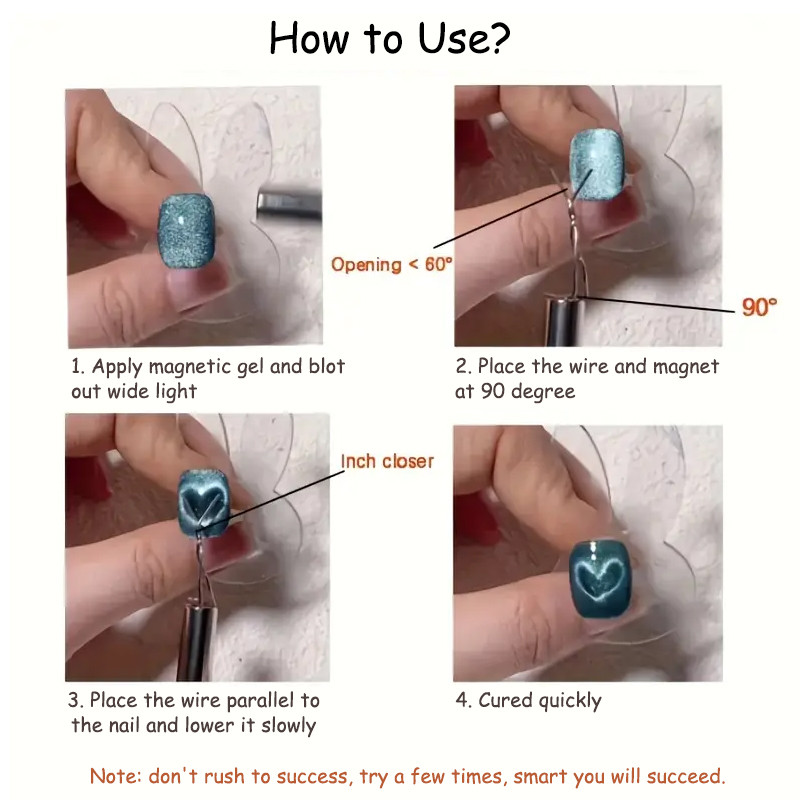 How to Use?

Opening < 60°

90°

1. Apply magnetic gel and blot out wide light

2. Place the wire and magnet at 90 degree

Inch closer

3. Place the wire parallel to the nail and lower it slowly

4. Cured quickly

Note: don't rush to success, try a few times, smart you will succeed.