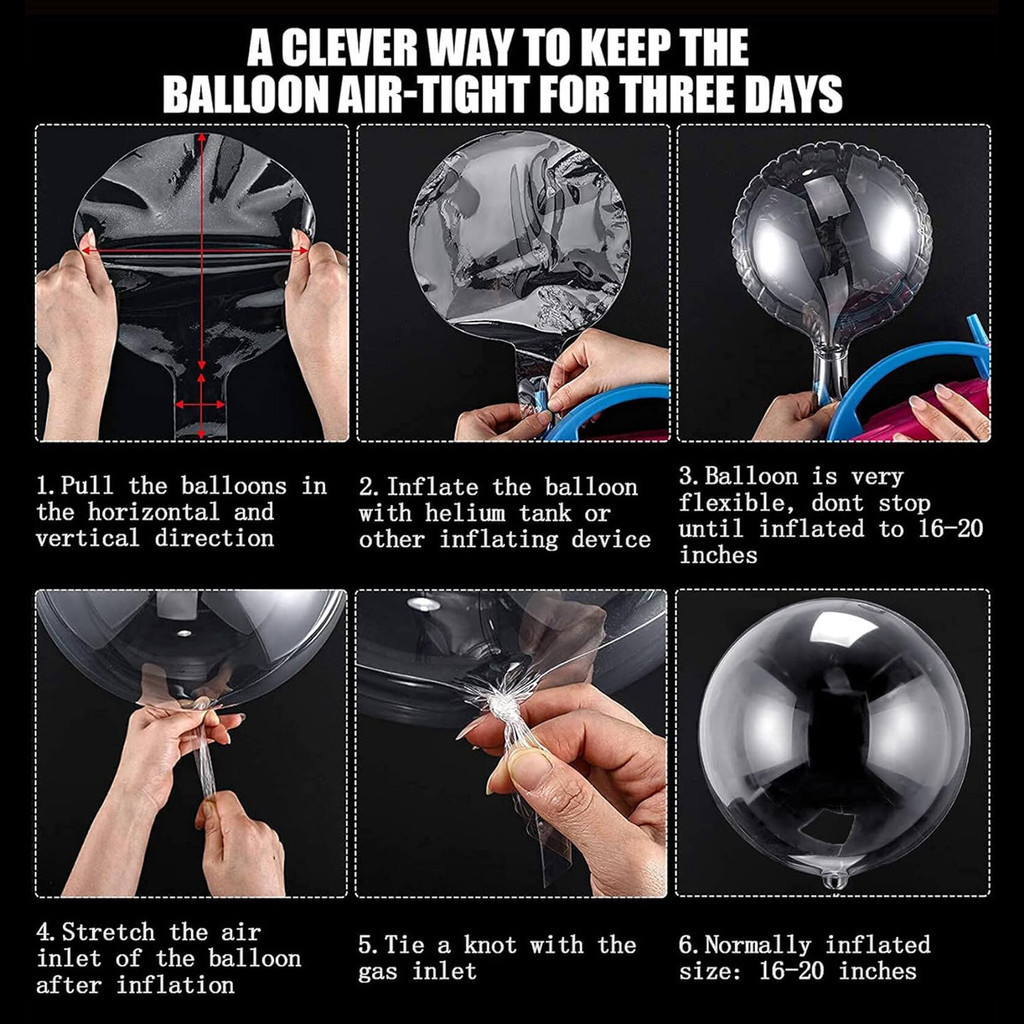 A CLEVER WAY TO KEEP THE BALLOON AIR-TIGHT FOR THREE DAYS

1. Pull the balloons in the horizontal and vertical direction

2. Inflate the balloon with helium tank or other inflating device

3. Balloon is very flexible, dont stop until inflated to 16-20 inches

4. Stretch the air inlet of the balloon after inflation

5. Tie a knot with the gas inlet

6. Normally inflated size: 16-20 inches