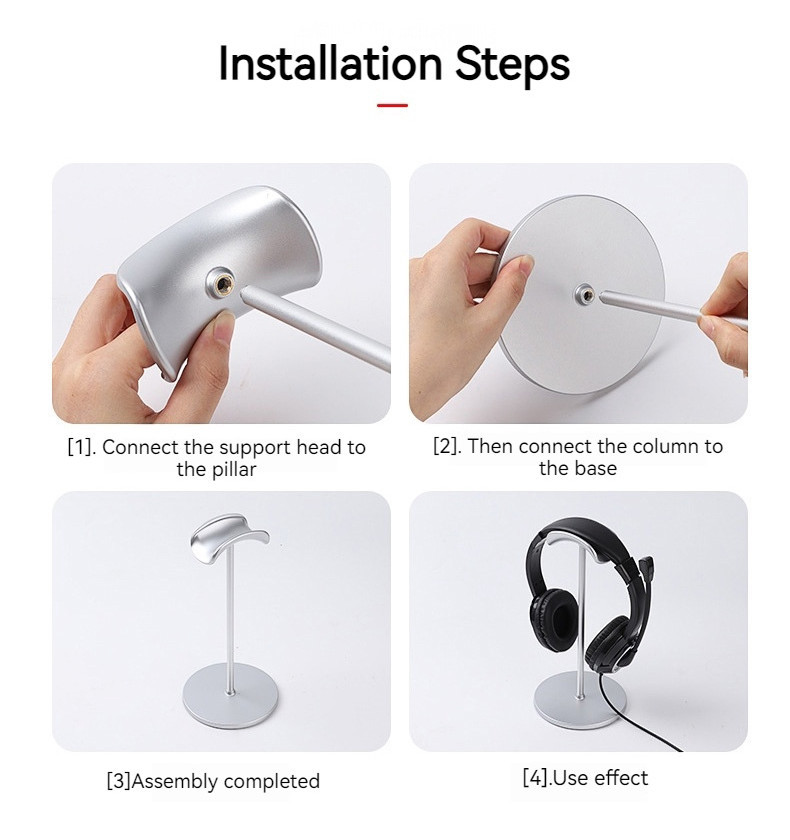 Installation Steps

[1]. Connect the support head to the pillar

[2]. Then connect the column to the base

[3]Assembly completed

[4].Use effect