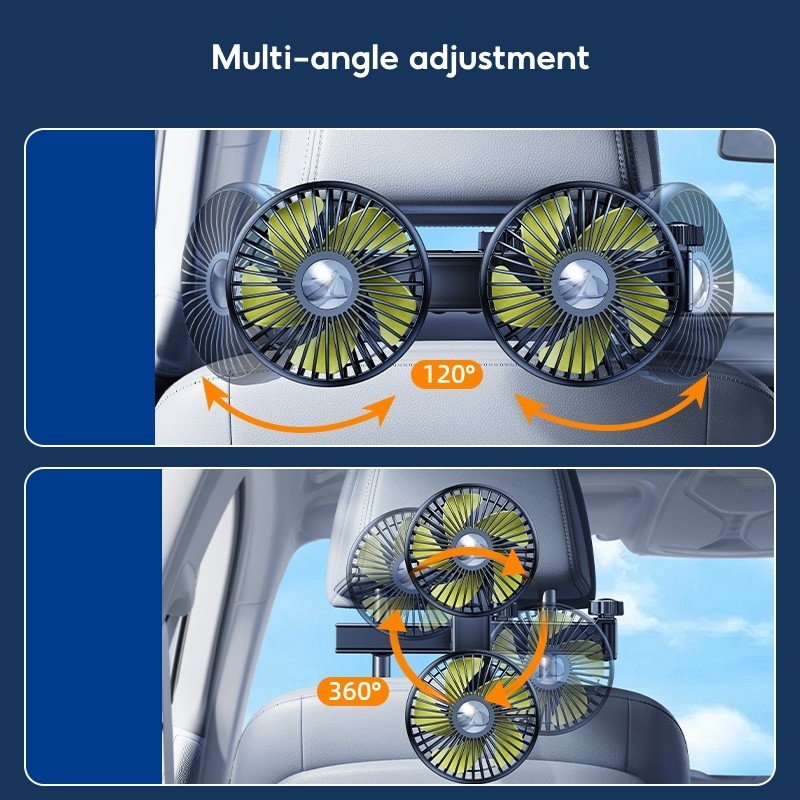 Multi-angle adjustment

120°

360°