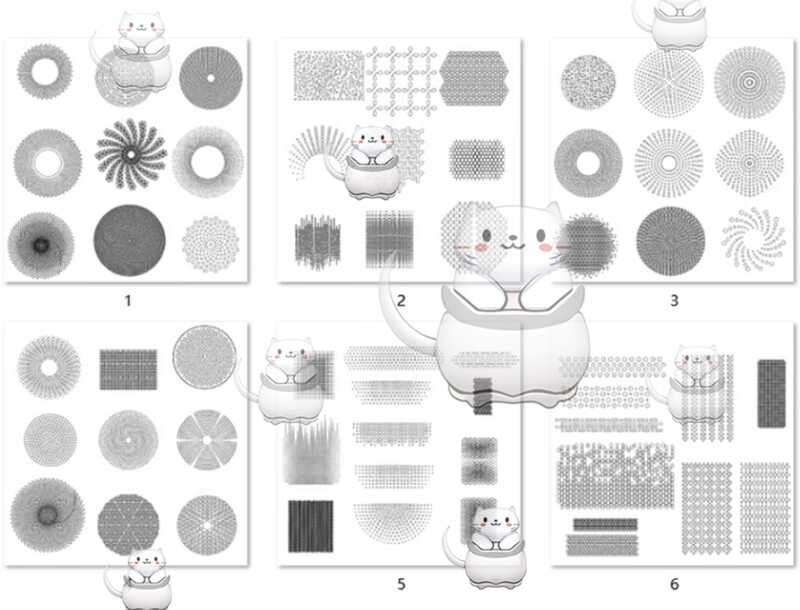 1

2

3

5

6