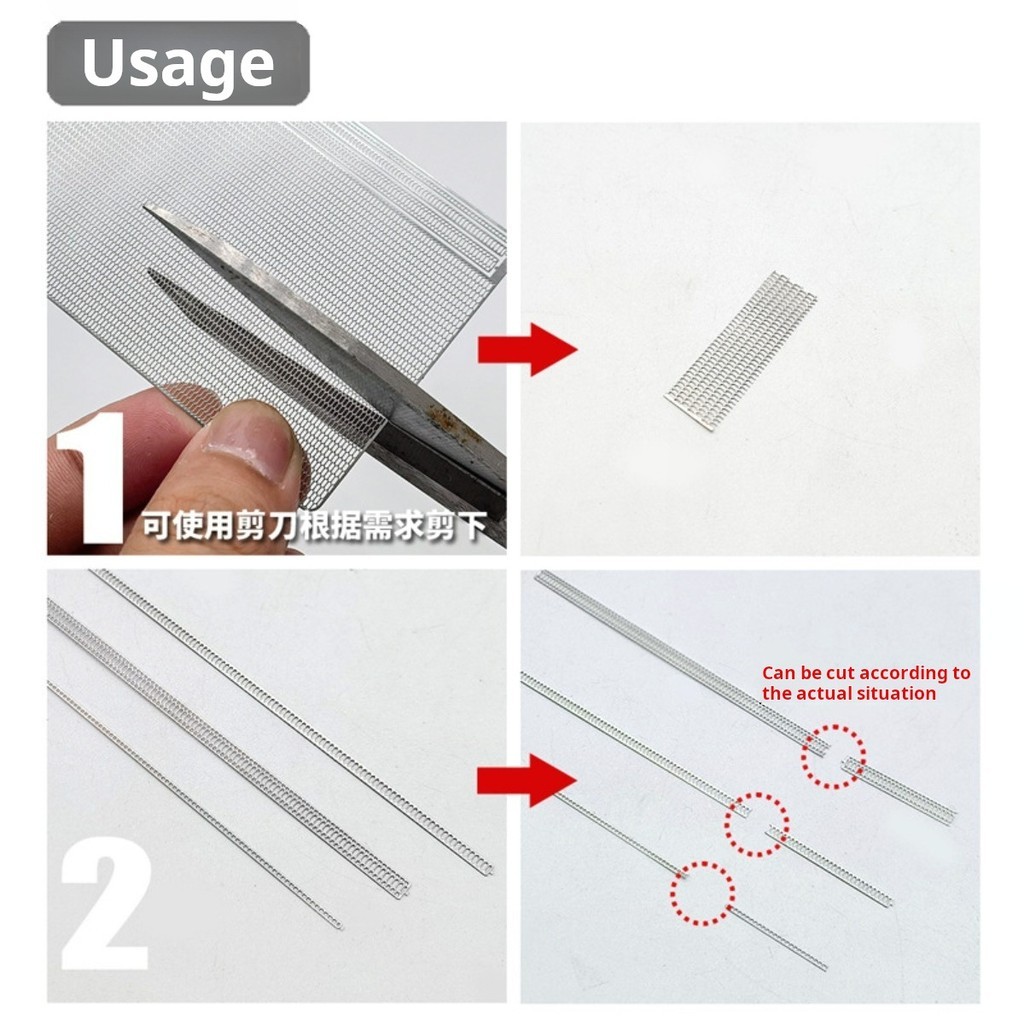 Usage

1 可使用剪刀根据需求剪下

2

Can be cut according to the actual situation