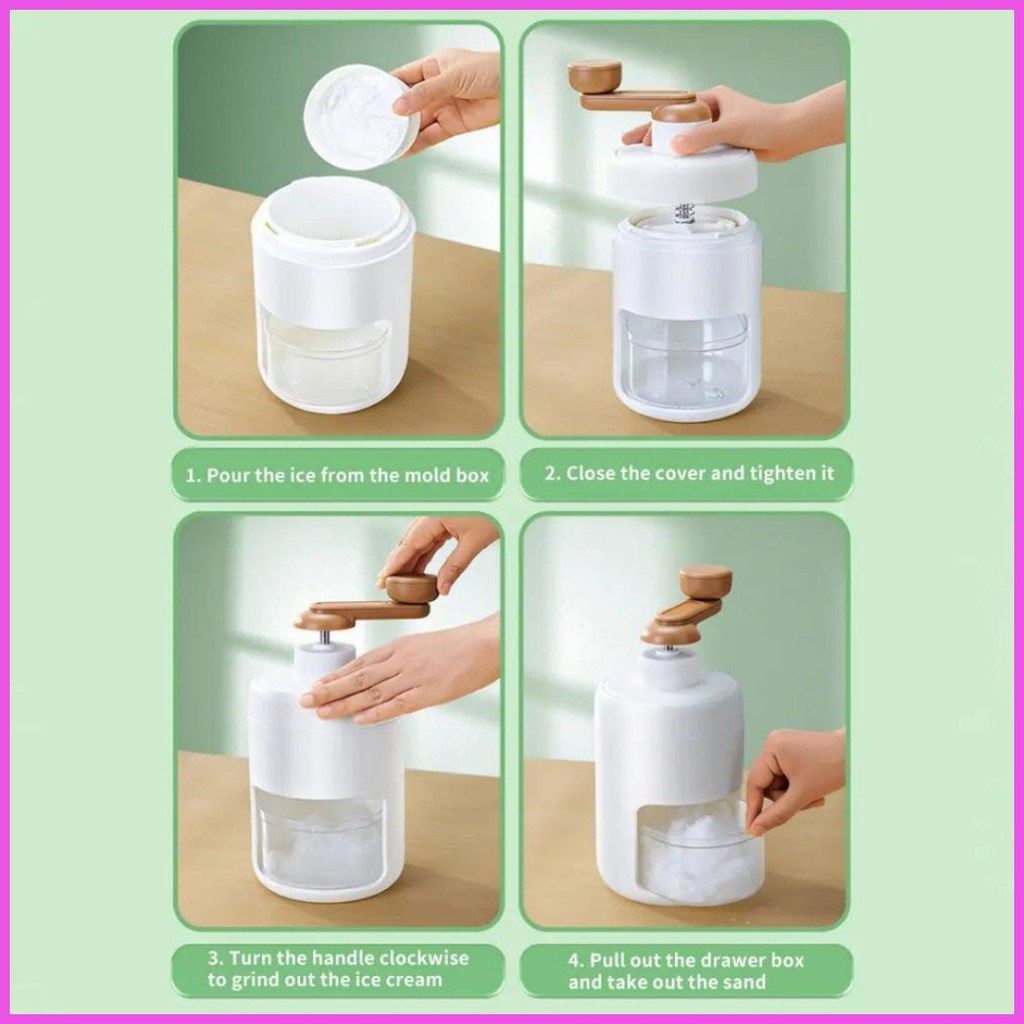 1. Pour the ice from the mold box

2. Close the cover and tighten it

3. Turn the handle clockwise to grind out the ice cream

4. Pull out the drawer box and take out the sand