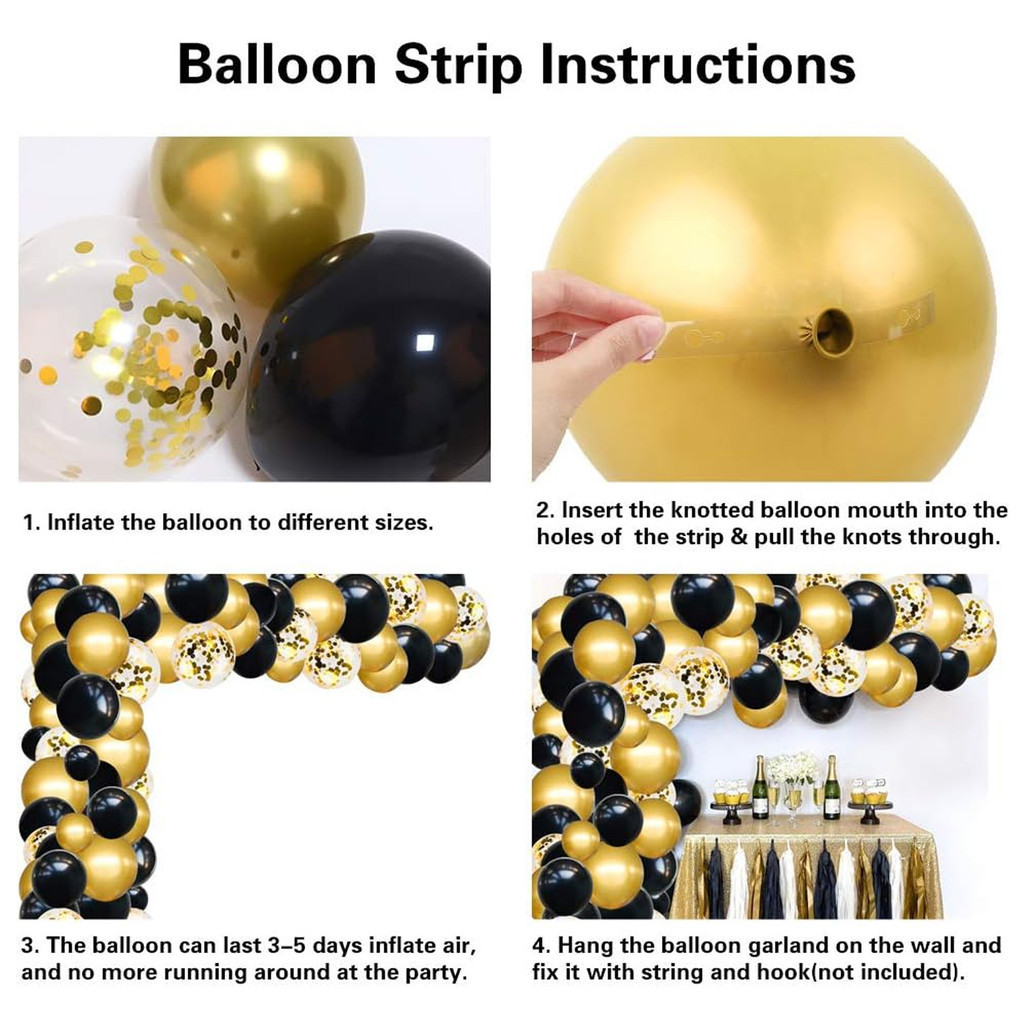 Balloon Strip Instructions

1. Inflate the balloon to different sizes.

2. Insert the knotted balloon mouth into the holes of the strip & pull the knots through.

3. The balloon can last 3–5 days inflate air, and no more running around at the party.

4. Hang the balloon garland on the wall and fix it with string and hook(not included).