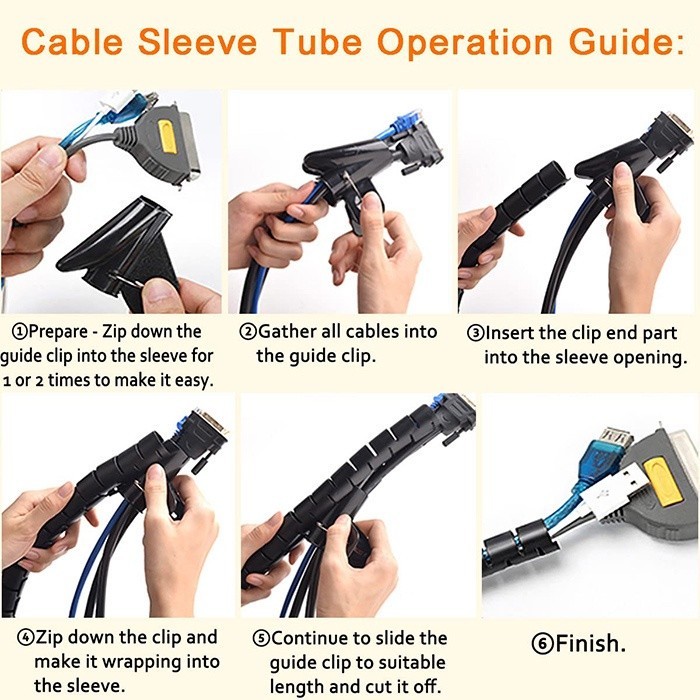 Cable Sleeve Tube Operation Guide:

①Prepare - Zip down the guide clip into the sleeve for 1 or 2 times to make it easy.

②Gather all cables into the guide clip.

③Insert the clip end part into the sleeve opening.

④Zip down the clip and make it wrapping into the sleeve.

⑤Continue to slide the guide clip to suitable length and cut it off.

⑥Finish.