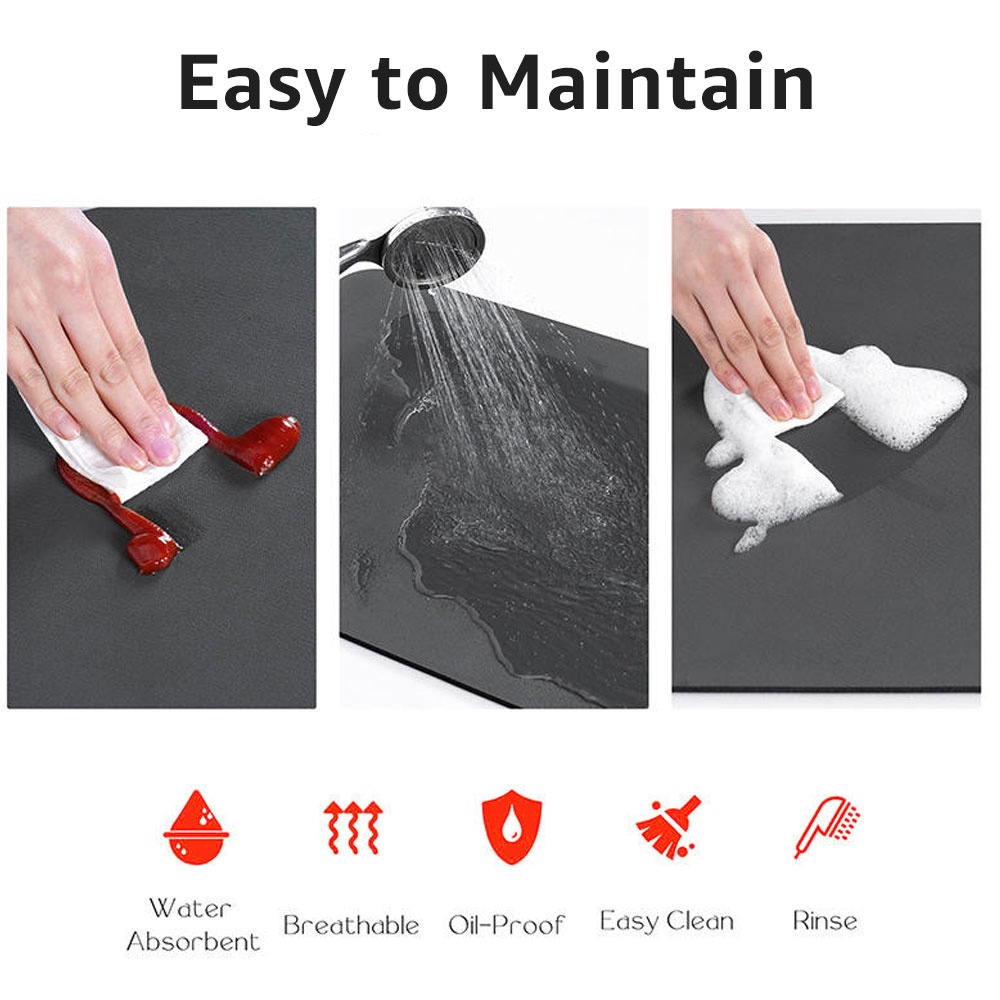 Easy to Maintain

Water Absorbent

Breathable

Oil-Proof

Easy Clean

Rinse