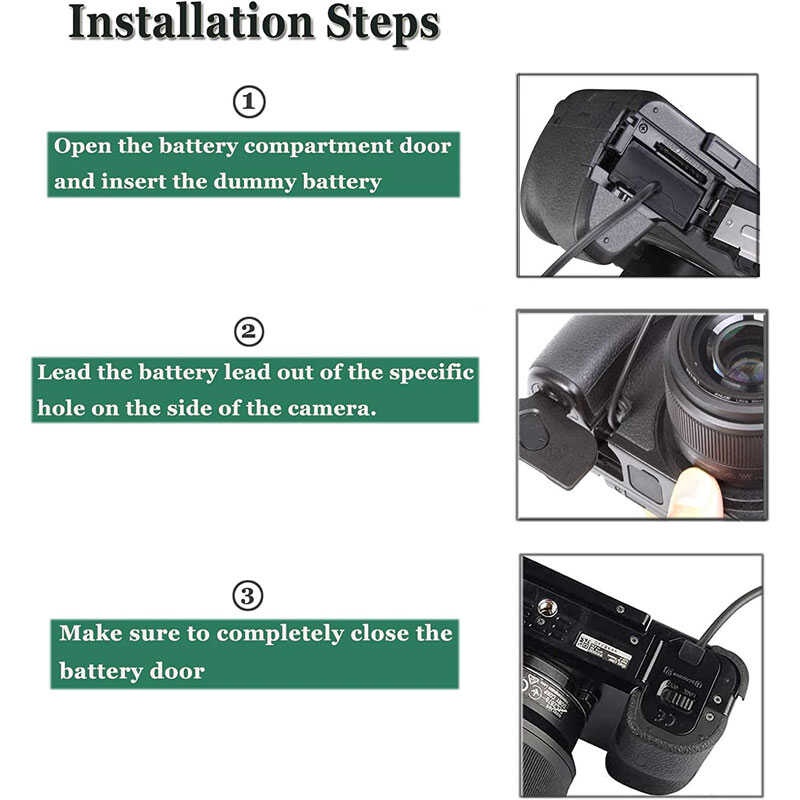 Installation Steps

①

Open the battery compartment door and insert the dummy battery

②

Lead the battery lead out of the specific hole on the side of the camera.

③

Make sure to completely close the battery door