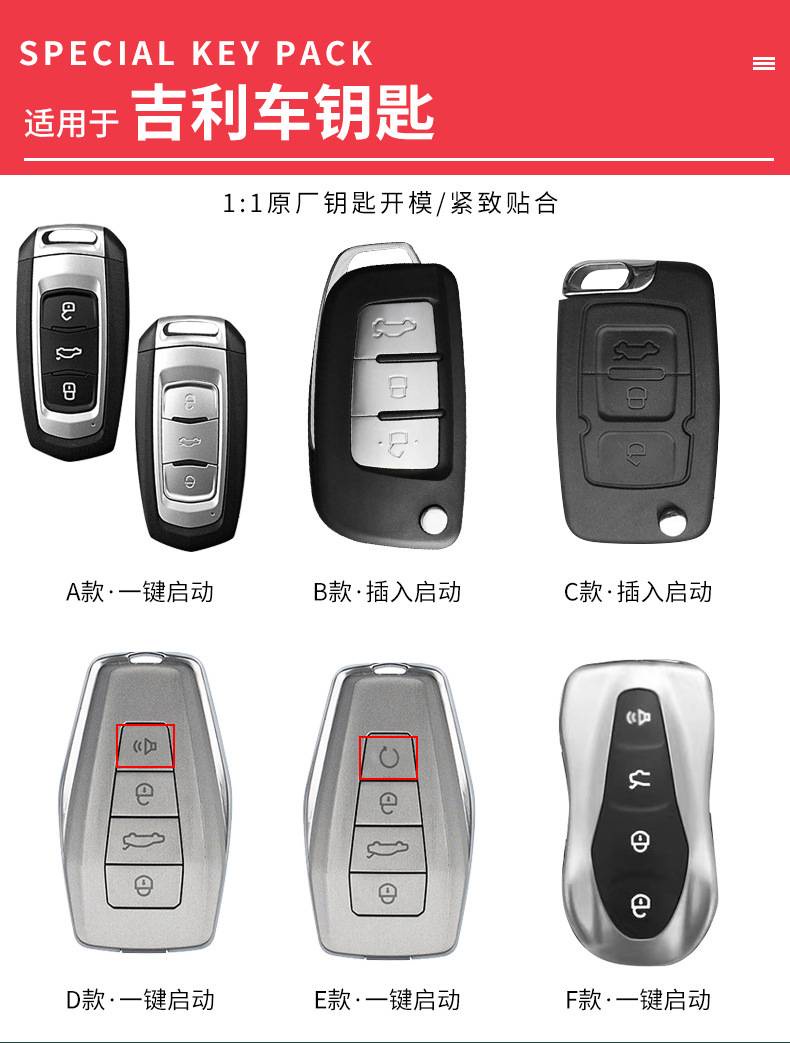 SPECIAL KEY PACK

适用于 吉利车钥匙

1:1原厂钥匙开模/紧致贴合

A款·一键启动

B款·插入启动

C款·插入启动

D款·一键启动

E款·一键启动

F款·一键启动