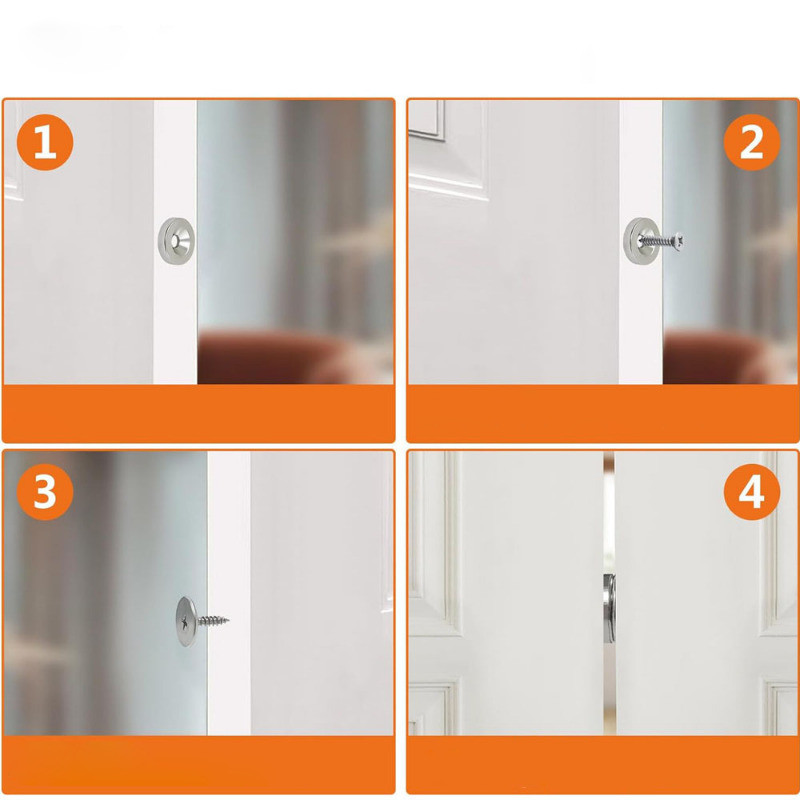 1

2

3

4