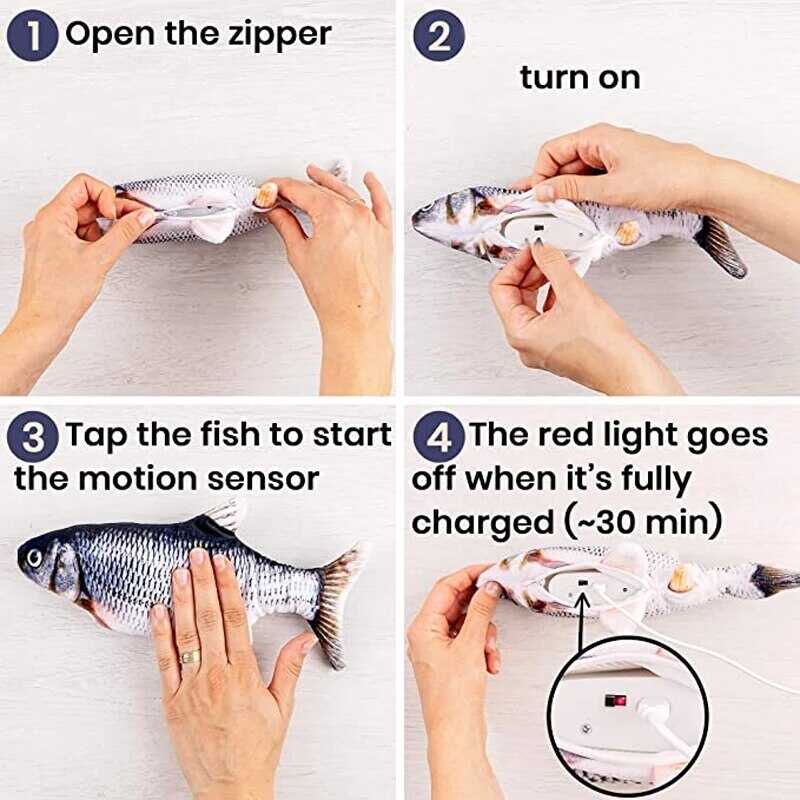 1 Open the zipper

2 turn on

3 Tap the fish to start the motion sensor

4 The red light goes off when it's fully charged (~30 min)