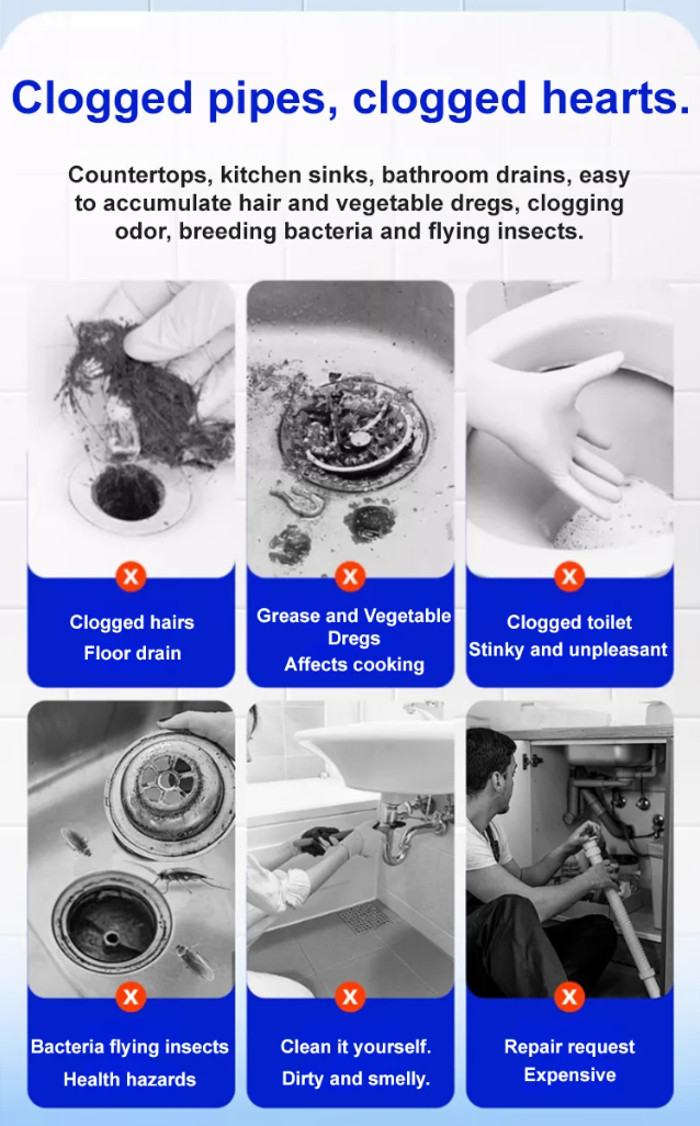 Clogged pipes, clogged hearts.

Countertops, kitchen sinks, bathroom drains, easy to accumulate hair and vegetable dregs, clogging odor, breeding bacteria and flying insects.

X
Clogged hairs
Floor drain

X
Grease and Vegetable Dregs
Affects cooking

X
Clogged toilet
Stinky and unpleasant

X
Bacteria flying insects
Health hazards

X
Clean it yourself.
Dirty and smelly.

X
Repair request
Expensive