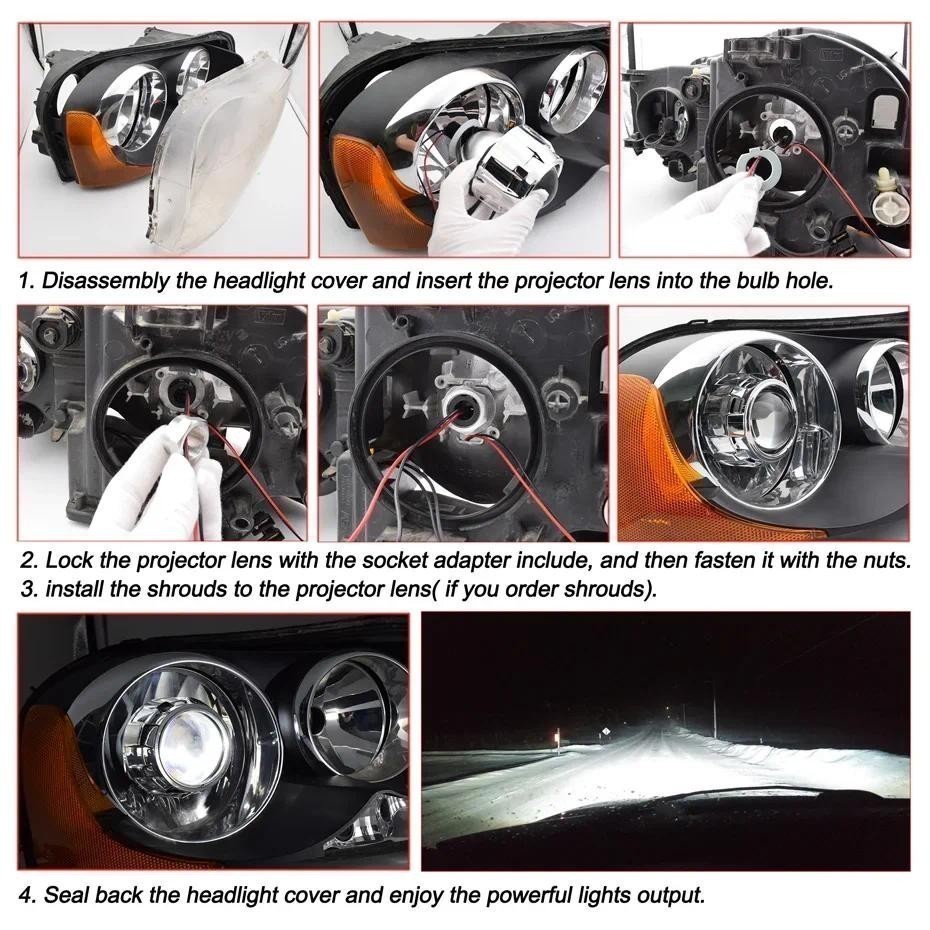 1. Disassembly the headlight cover and insert the projector lens into the bulb hole.

2. Lock the projector lens with the socket adapter include, and then fasten it with the nuts.
3. install the shrouds to the projector lens( if you order shrouds).

4. Seal back the headlight cover and enjoy the powerful lights output.