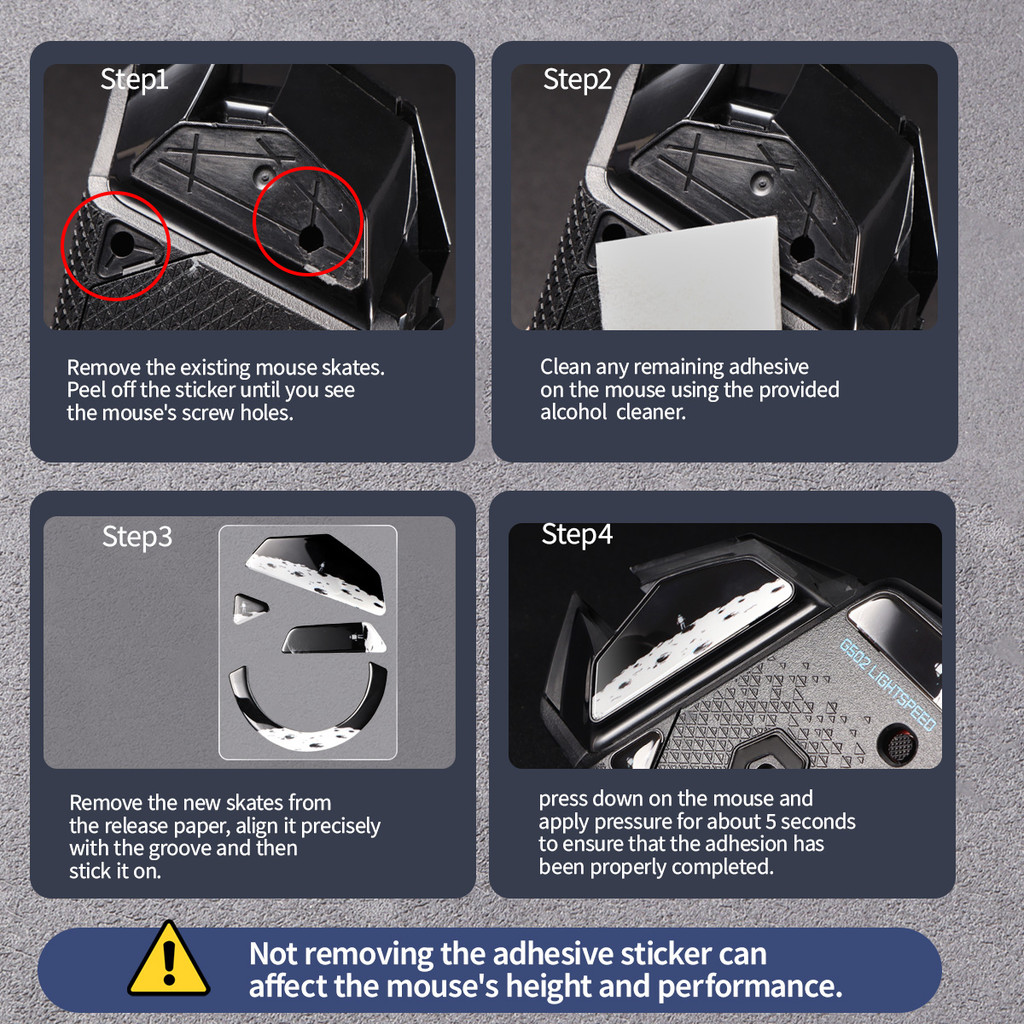 Step1

Remove the existing mouse skates. Peel off the sticker until you see the mouse's screw holes.

Step2

Clean any remaining adhesive on the mouse using the provided alcohol cleaner.

Step3

Remove the new skates from the release paper, align it precisely with the groove and then stick it on.

Step4

G502 LIGHTSPEED

press down on the mouse and apply pressure for about 5 seconds to ensure that the adhesion has been properly completed.

Not removing the adhesive sticker can affect the mouse's height and performance.