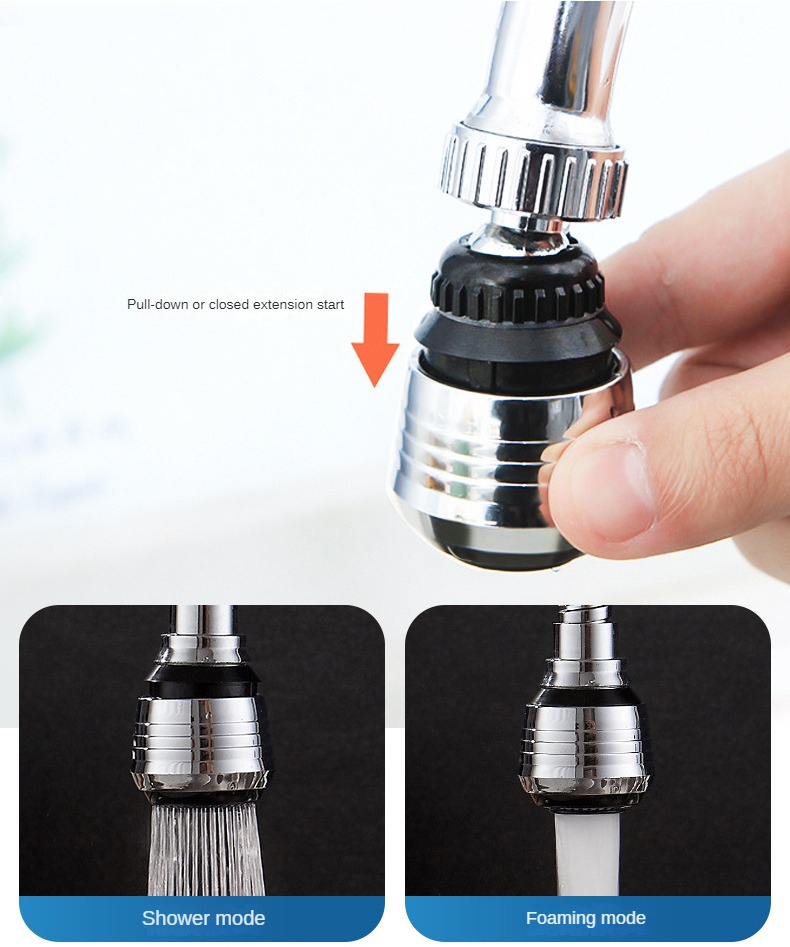 Pull-down or closed extension start

Shower mode

Foaming mode