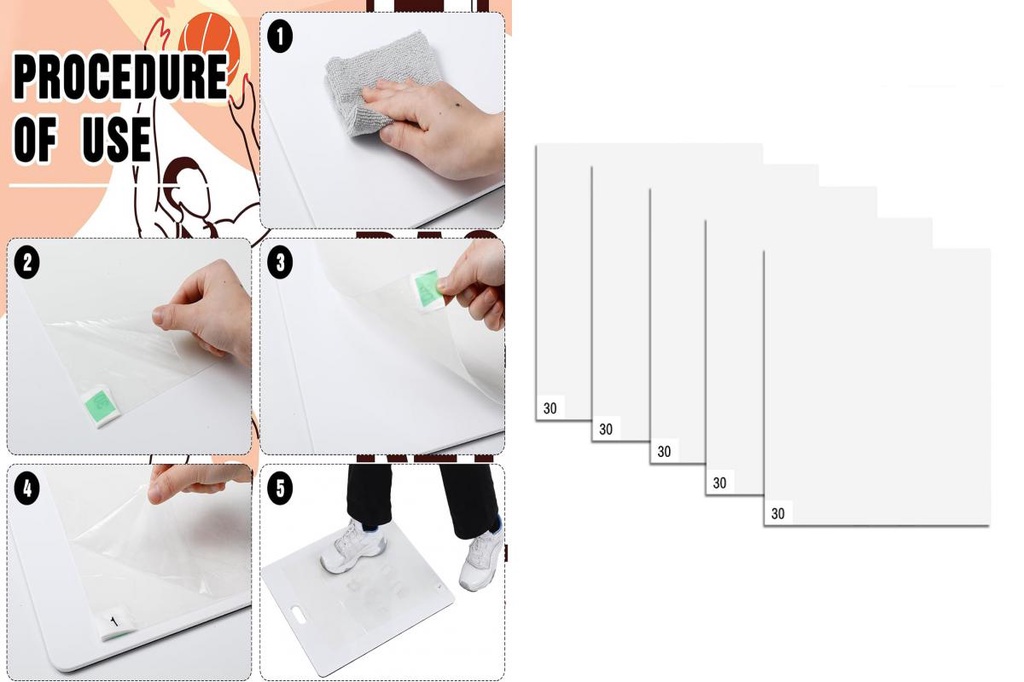 PROCEDURE OF USE

1

2

3

4

1

5

30

30

30

30

30