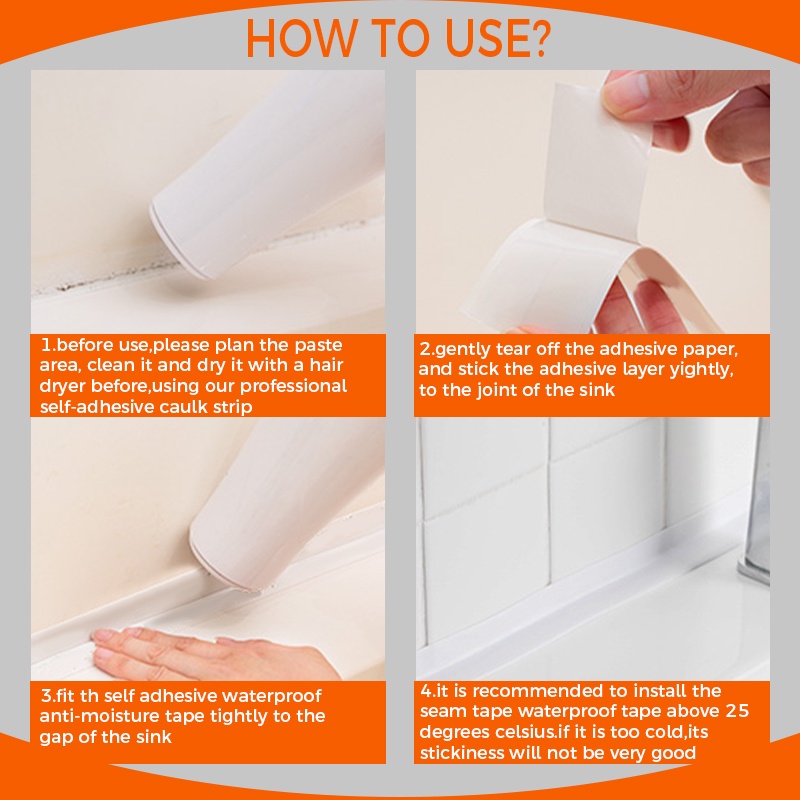 HOW TO USE?

1.before use,please plan the paste area, clean it and dry it with a hair dryer before,using our professional self-adhesive caulk strip

2.gently tear off the adhesive paper, and stick the adhesive layer yightly, to the joint of the sink

3.fit th self adhesive waterproof anti-moisture tape tightly to the gap of the sink

4.it is recommended to install the seam tape waterproof tape above 25 degrees celsius.if it is too cold,its stickiness will not be very good