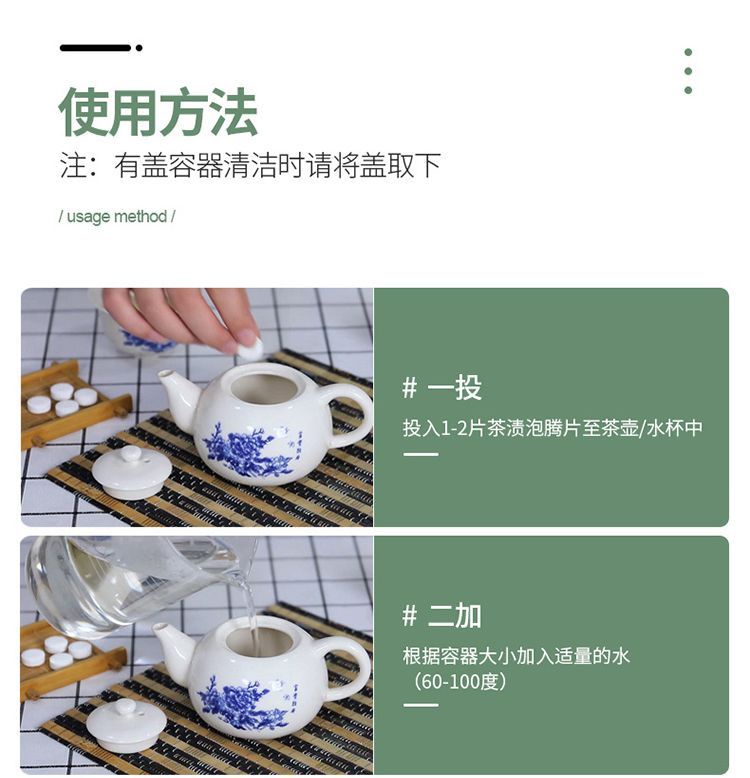 使用方法

注：有盖容器清洁时请将盖取下

/ usage method /

# 一投

投入1-2片茶渍泡腾片至茶壶/水杯中

# 二加

根据容器大小加入适量的水（60-100度）