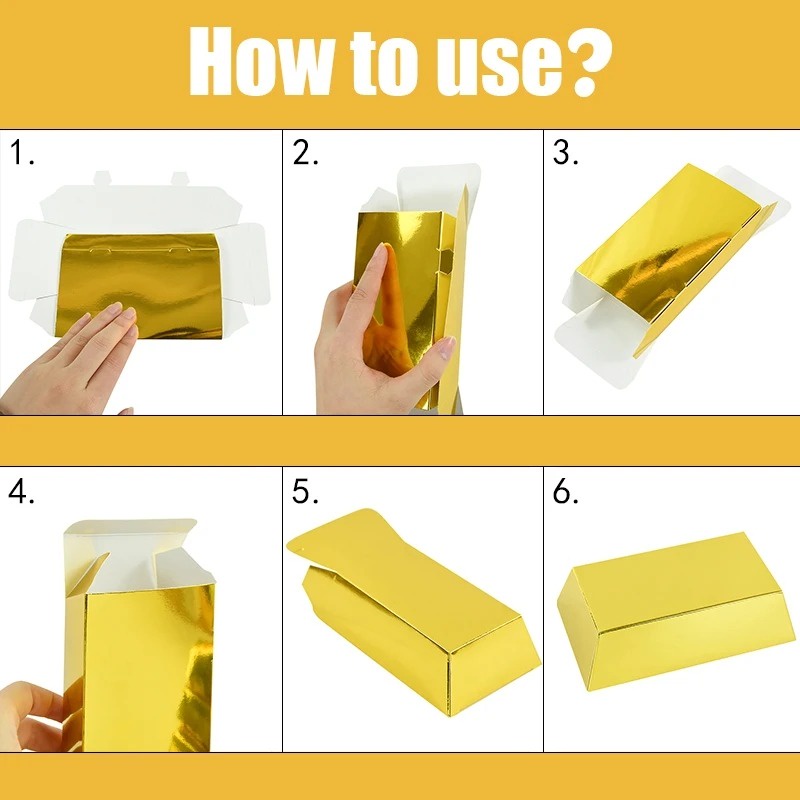 How to use?

1.

2.

3.

4.

5.

6.