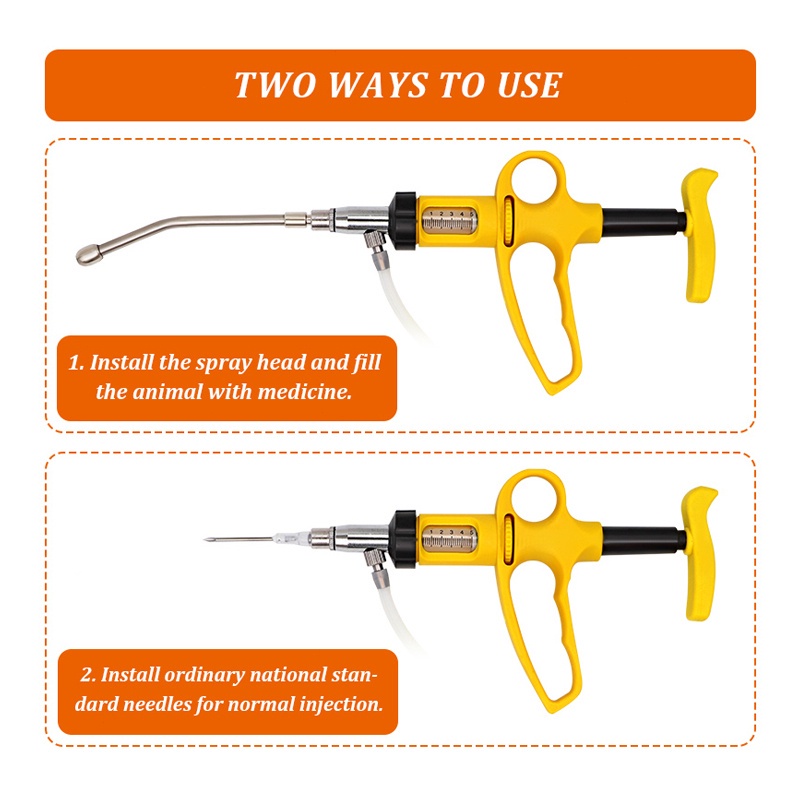 TWO WAYS TO USE

1 2 3 4 5

1. Install the spray head and fill the animal with medicine.

1 2 3 4 5

2. Install ordinary national standard needles for normal injection.