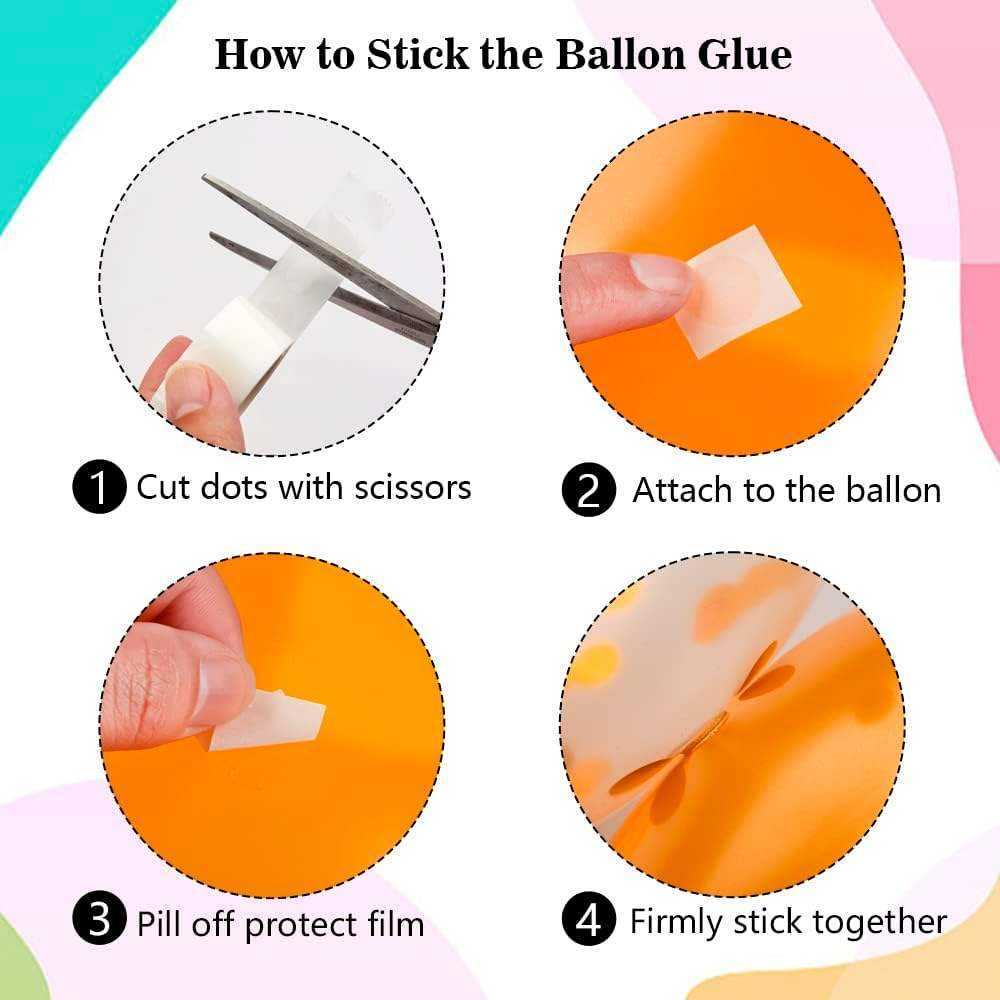 How to Stick the Ballon Glue

1 Cut dots with scissors

2 Attach to the ballon

3 Pill off protect film

4 Firmly stick together