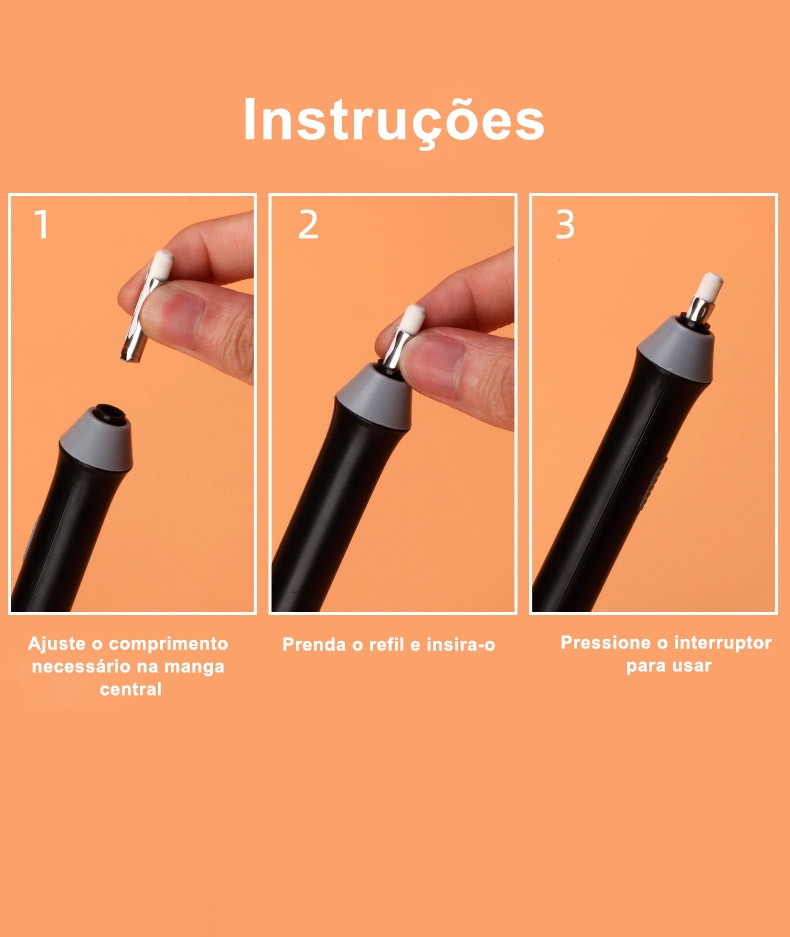 Instruções

1

Ajuste o comprimento necessário na manga central

2

Prenda o refil e insira-o

3

Pressione o interruptor para usar