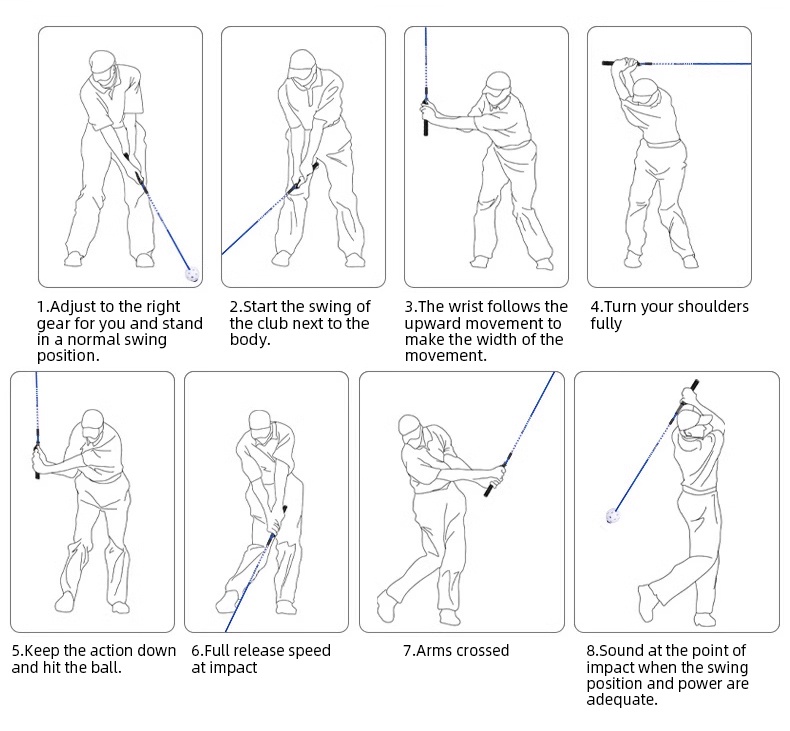 1.Adjust to the right gear for you and stand in a normal swing position.

2.Start the swing of the club next to the body.

3.The wrist follows the upward movement to make the width of the movement.

4.Turn your shoulders fully

5.Keep the action down and hit the ball.

6.Full release speed at impact

7.Arms crossed

8.Sound at the point of impact when the swing position and power are adequate.