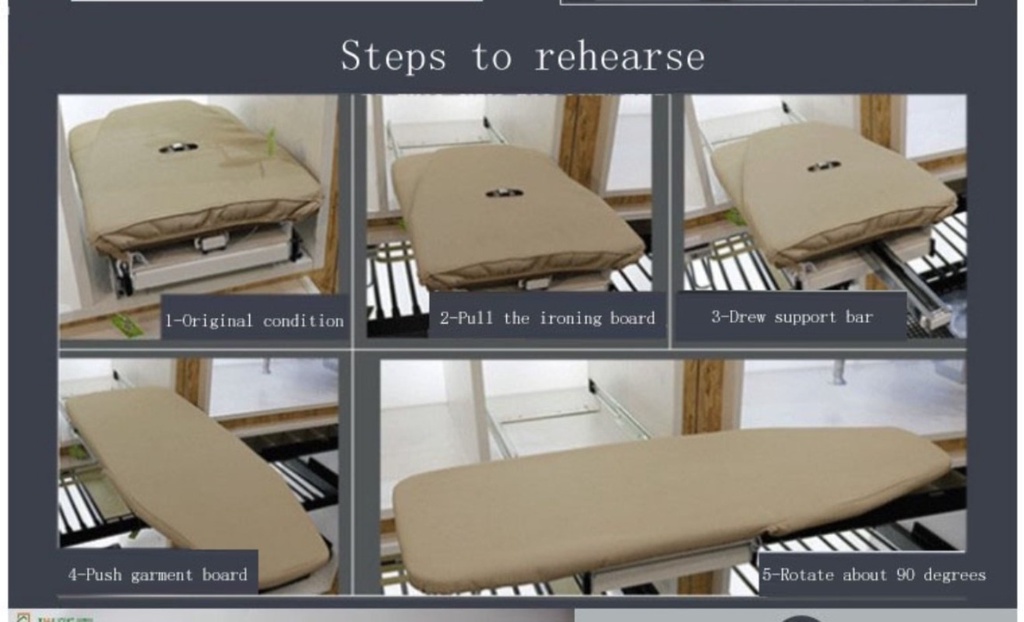 Steps to rehearse

1-Original condition

2-Pull the ironing board

3-Drew support bar

4-Push garment board

5-Rotate about 90 degrees