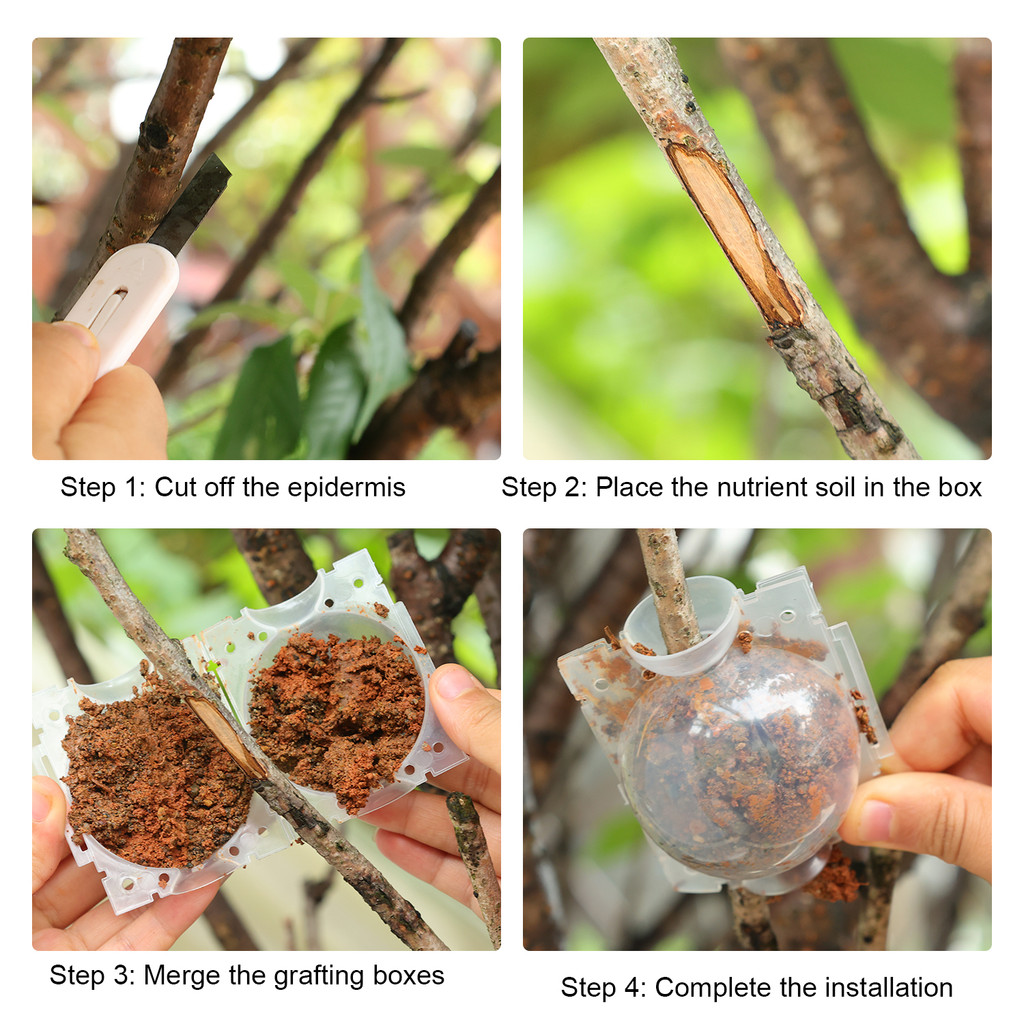 Step 1: Cut off the epidermis

Step 2: Place the nutrient soil in the box

Step 3: Merge the grafting boxes

Step 4: Complete the installation