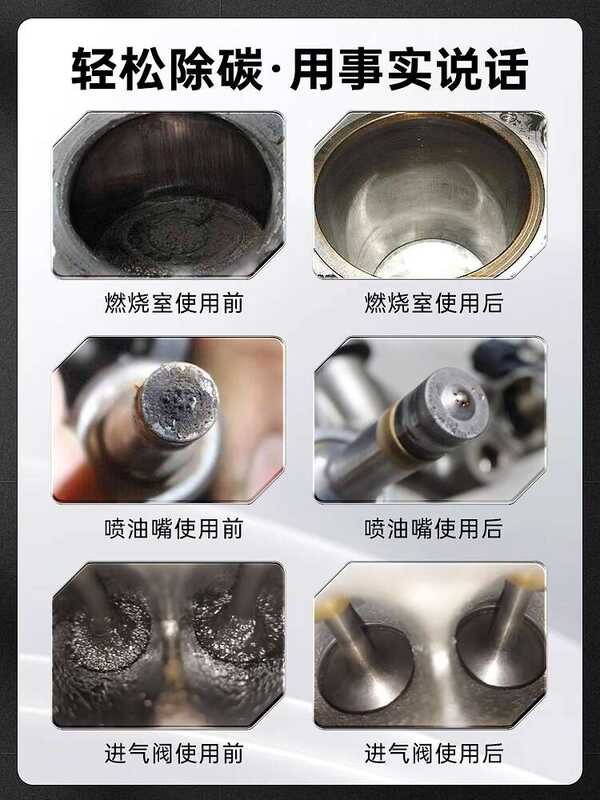 轻松除碳·用事实说话

燃烧室使用前

燃烧室使用后

喷油嘴使用前

喷油嘴使用后

进气阀使用前

进气阀使用后