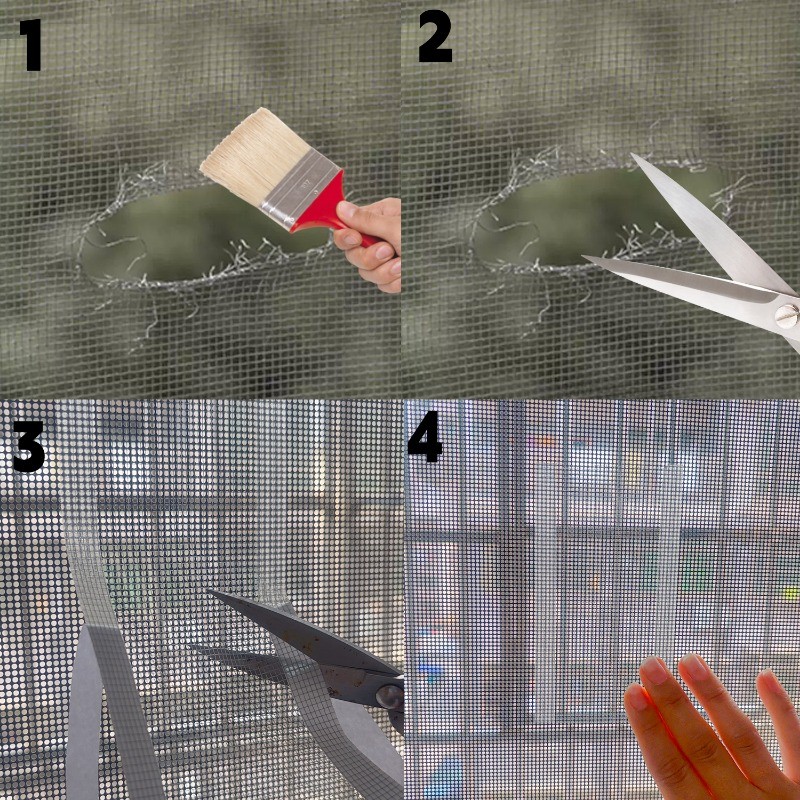 1

2

3

4