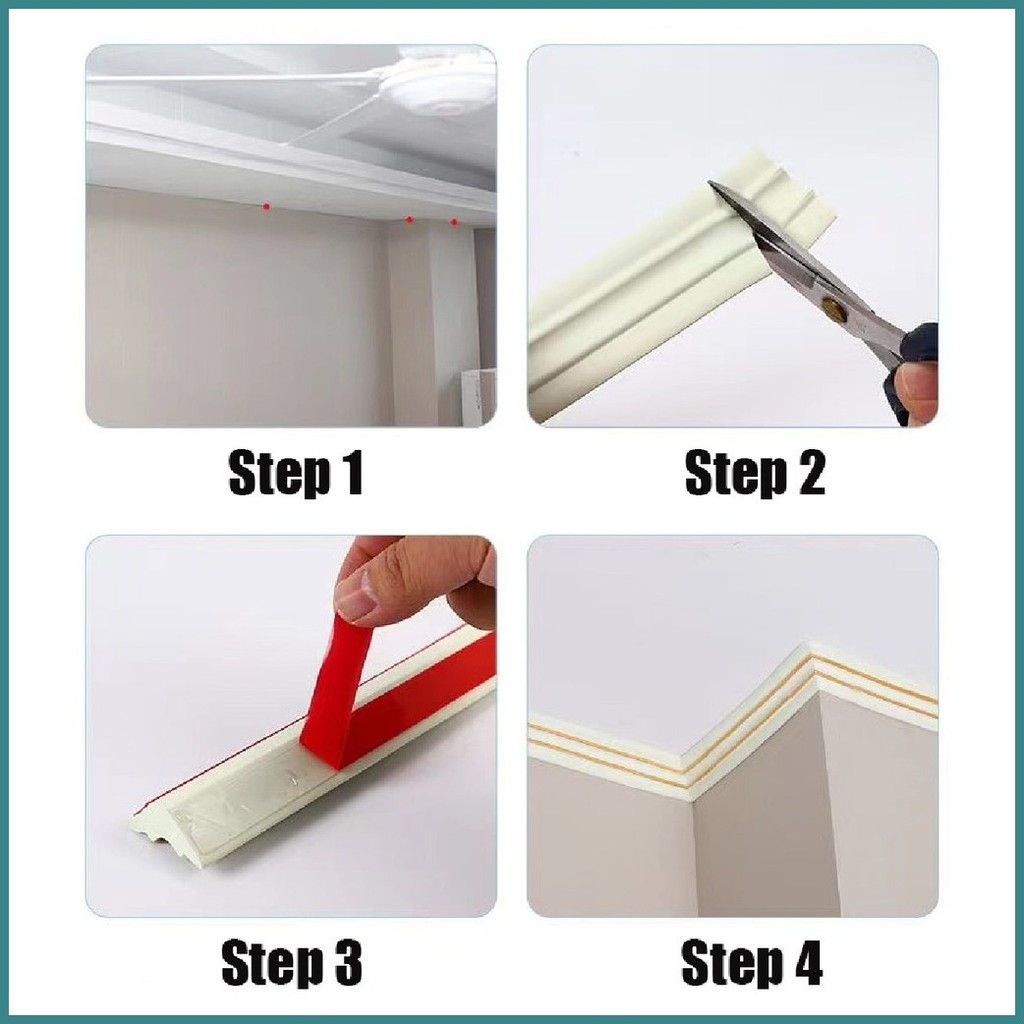 Step 1

Step 2

Step 3

Step 4