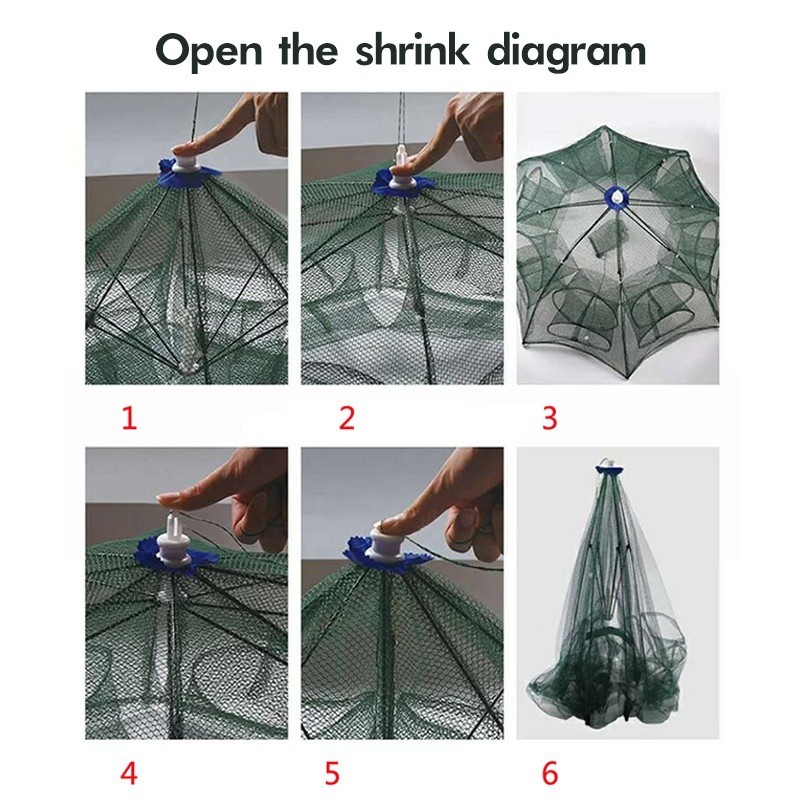 Open the shrink diagram

1

2

3

4

5

6