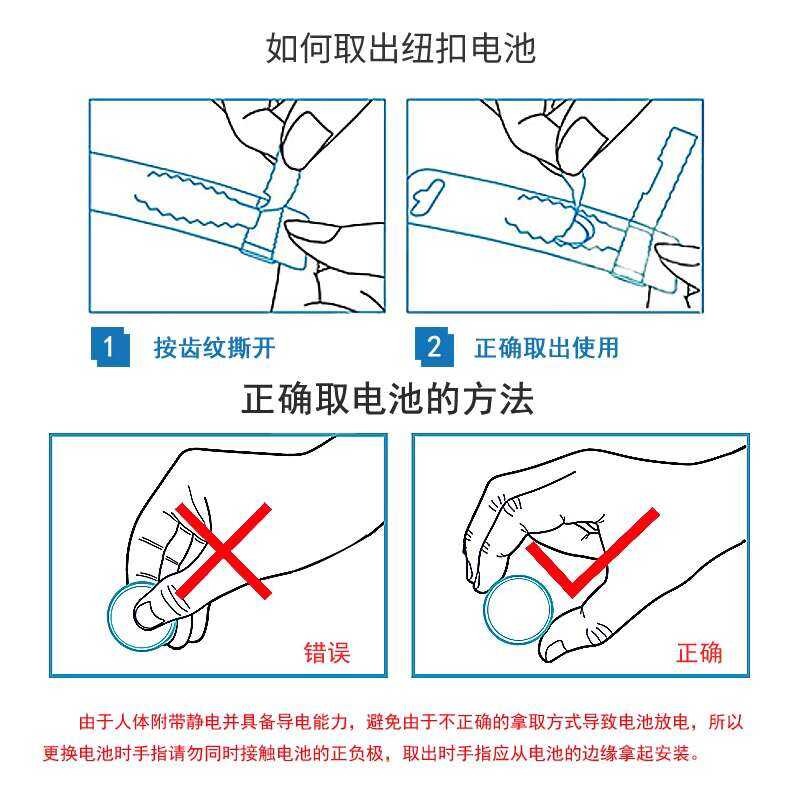 如何取出纽扣电池

1 按齿纹撕开

2 正确取出使用

正确取电池的方法

错误

正确

由于人体附带静电并具备导电能力，避免由于不正确的拿取方式导致电池放电，所以更换电池时手指请勿同时接触电池的正负极，取出时手指应从电池的边缘拿起安装。