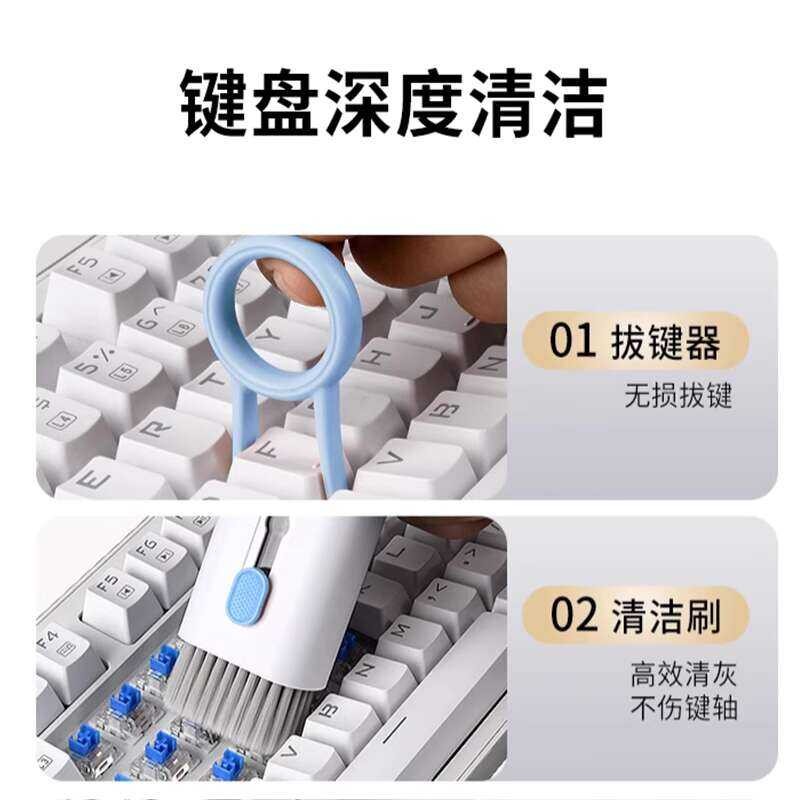 键盘深度清洁

01 拔键器
无损拔键

02 清洁刷
高效清灰
不伤键轴