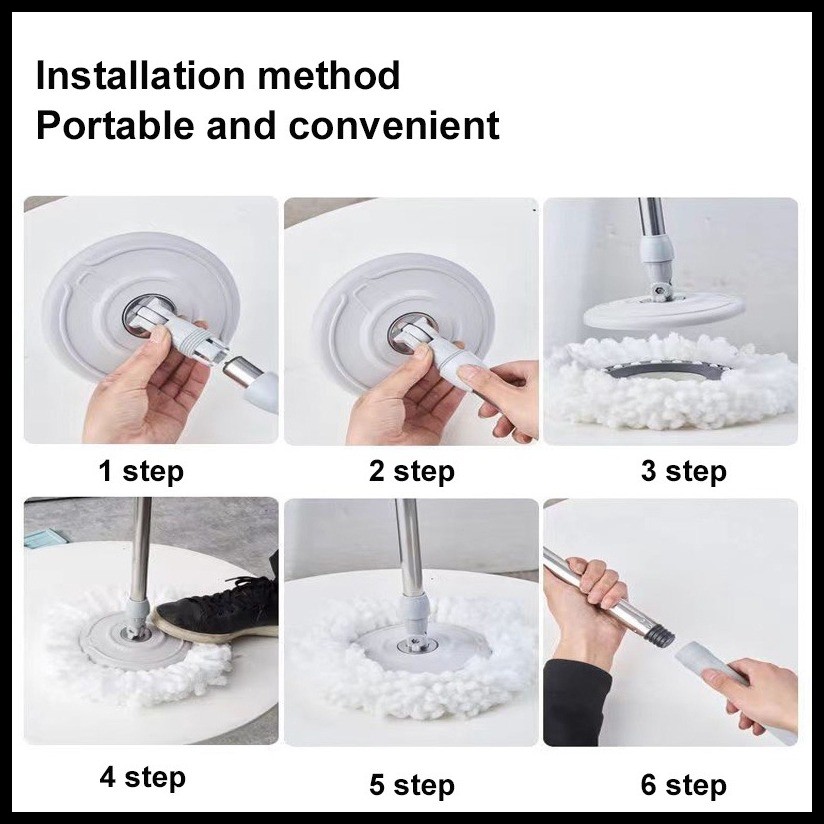 Installation method
Portable and convenient

1 step

2 step

3 step

4 step

5 step

6 step