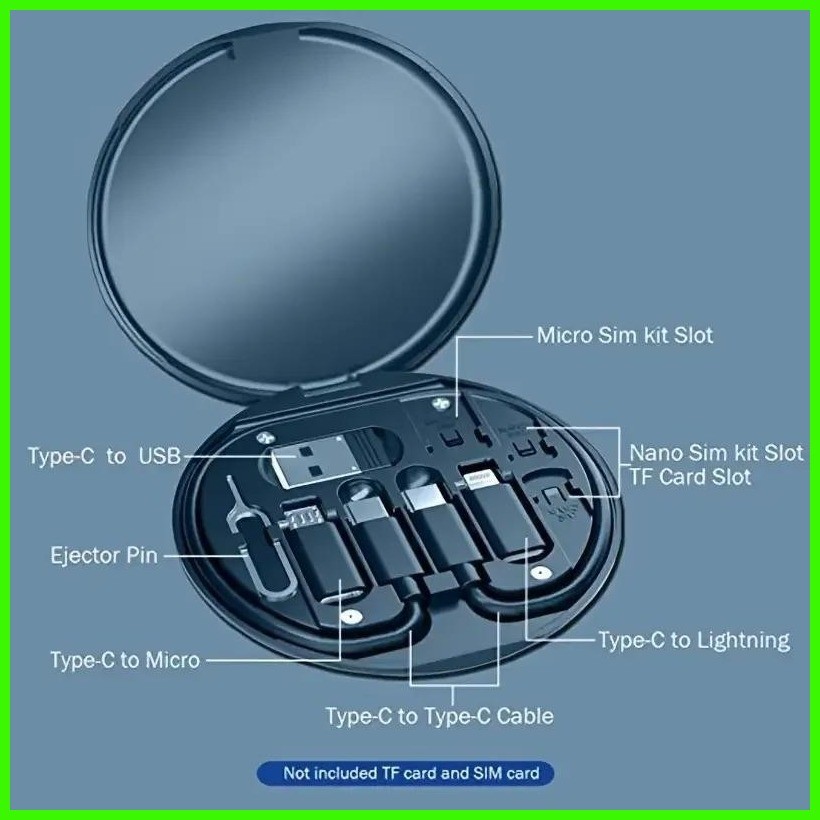 Micro Sim kit Slot

Type-C to USB

Nano Sim kit Slot
TF Card Slot

Ejector Pin

Type-C to Lightning

Type-C to Micro

Type-C to Type-C Cable

Not included TF card and SIM card