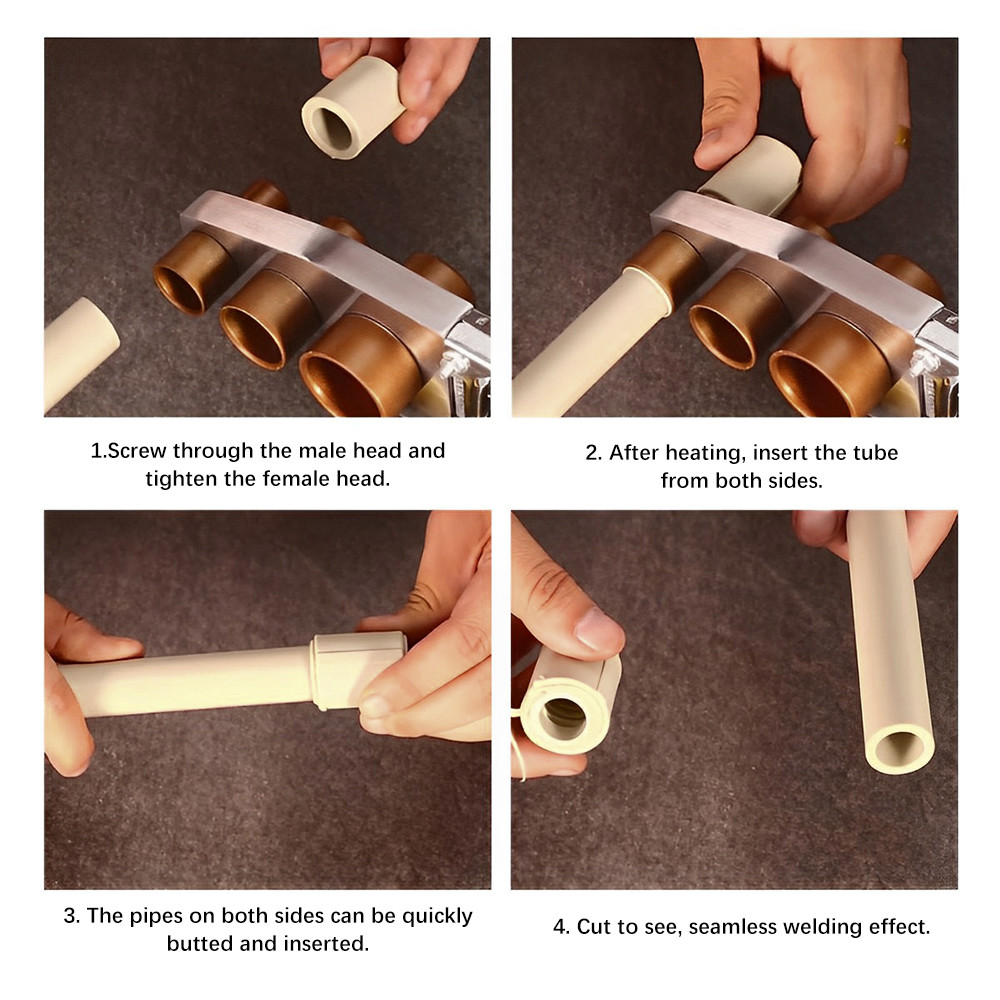 1.Screw through the male head and tighten the female head.

2. After heating, insert the tube from both sides.

3. The pipes on both sides can be quickly butted and inserted.

4. Cut to see, seamless welding effect.