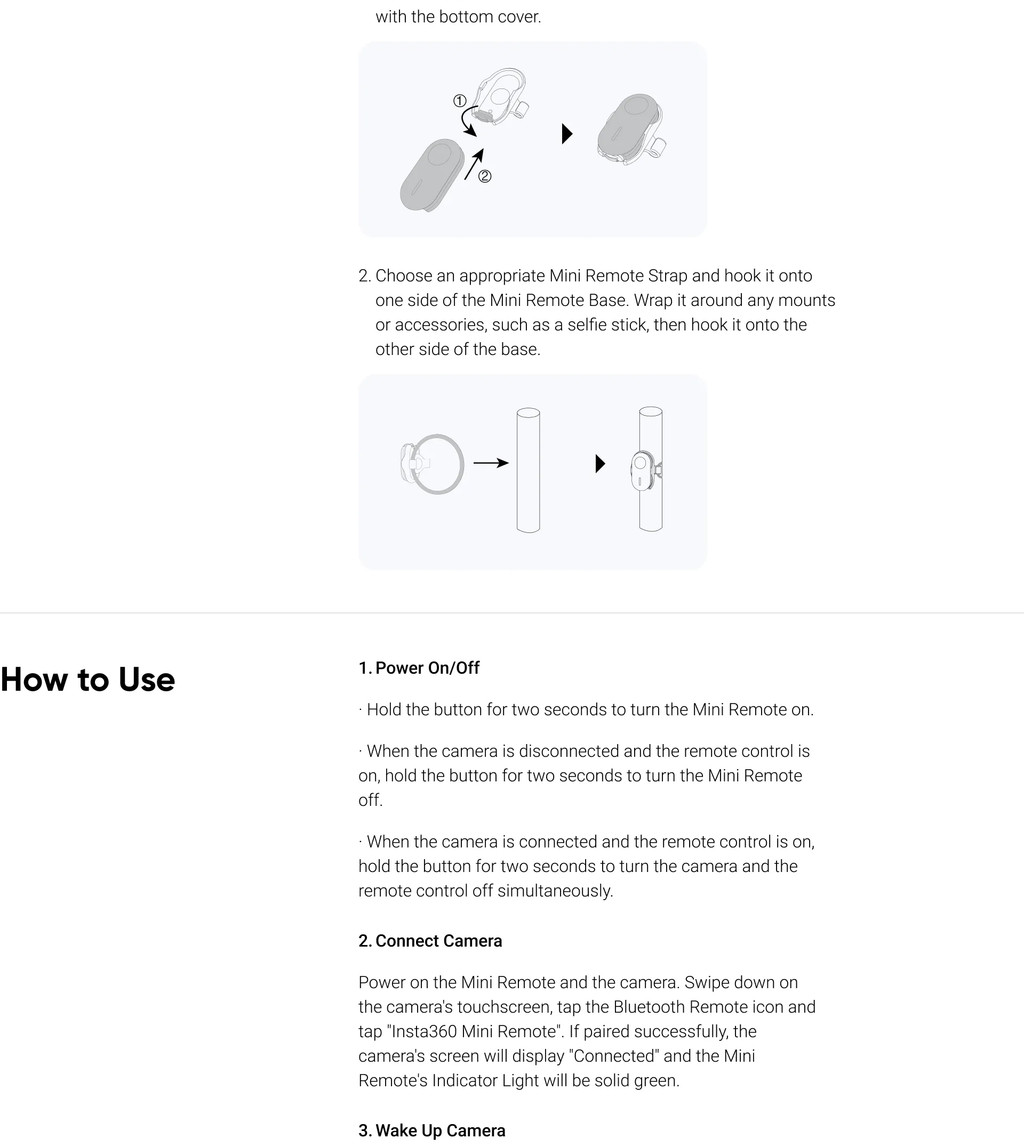 with the bottom cover.

①

②

2. Choose an appropriate Mini Remote Strap and hook it onto one side of the Mini Remote Base. Wrap it around any mounts or accessories, such as a selfie stick, then hook it onto the other side of the base.

How to Use

1. Power On/Off

· Hold the button for two seconds to turn the Mini Remote on.

· When the camera is disconnected and the remote control is on, hold the button for two seconds to turn the Mini Remote off.

· When the camera is connected and the remote control is on, hold the button for two seconds to turn the camera and the remote control off simultaneously.

2. Connect Camera

Power on the Mini Remote and the camera. Swipe down on the camera's touchscreen, tap the Bluetooth Remote icon and tap "Insta360 Mini Remote". If paired successfully, the camera's screen will display "Connected" and the Mini Remote's Indicator Light will be solid green.

3. Wake Up Camera