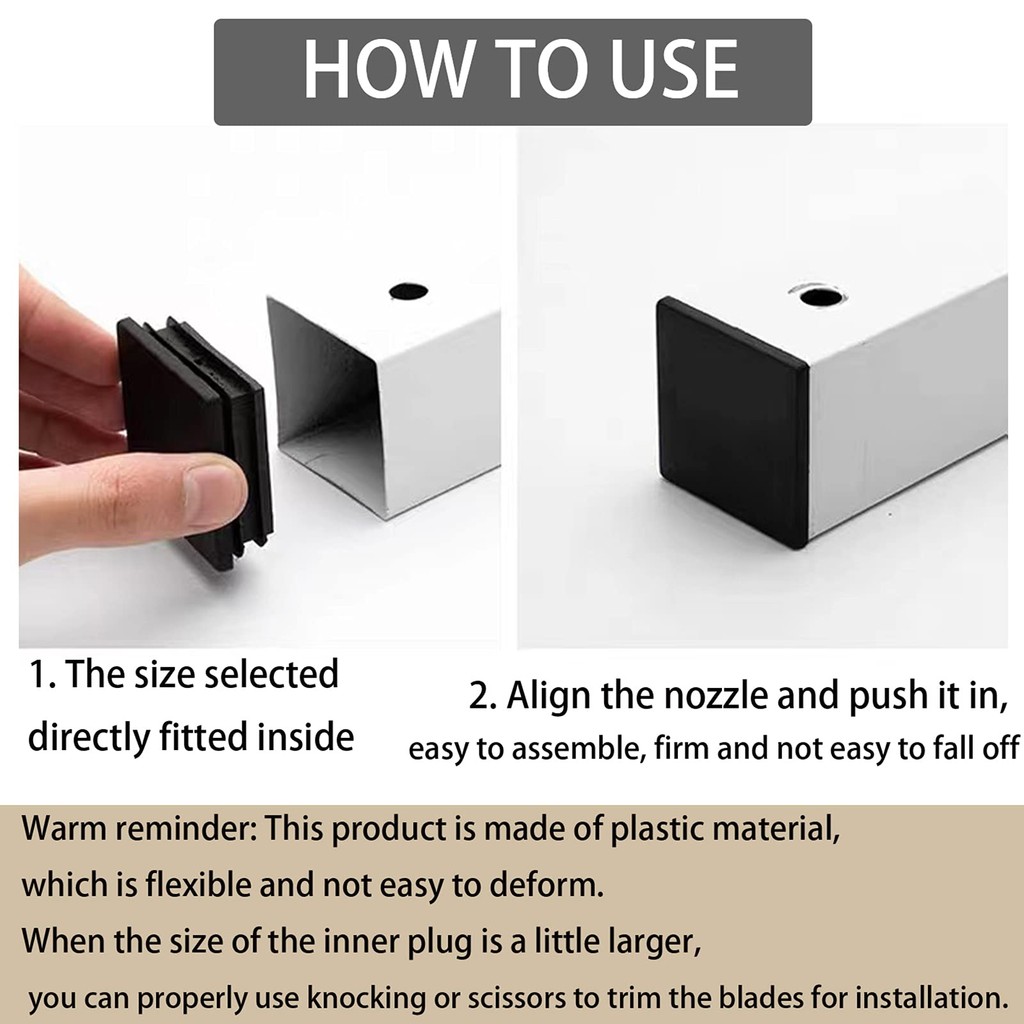 HOW TO USE

1. The size selected directly fitted inside

2. Align the nozzle and push it in, easy to assemble, firm and not easy to fall off

Warm reminder: This product is made of plastic material, which is flexible and not easy to deform. When the size of the inner plug is a little larger, you can properly use knocking or scissors to trim the blades for installation.