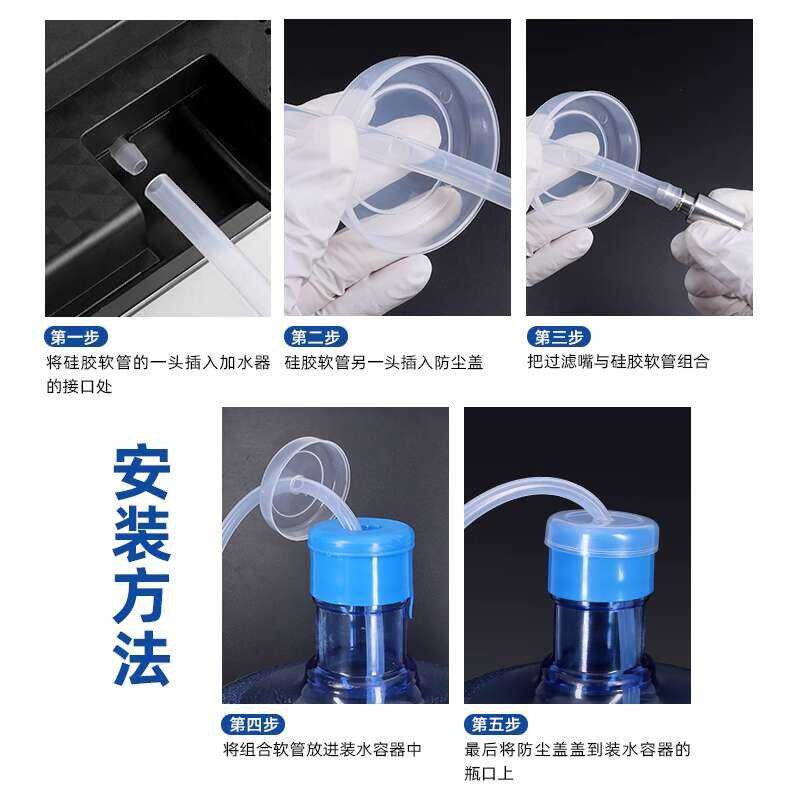 第一步
将硅胶软管的一头插入加水器的接口处

第二步
硅胶软管另一头插入防尘盖

第三步
把过滤嘴与硅胶软管组合

安装方法

第四步
将组合软管放进装水容器中

第五步
最后将防尘盖盖到装水容器的瓶口上