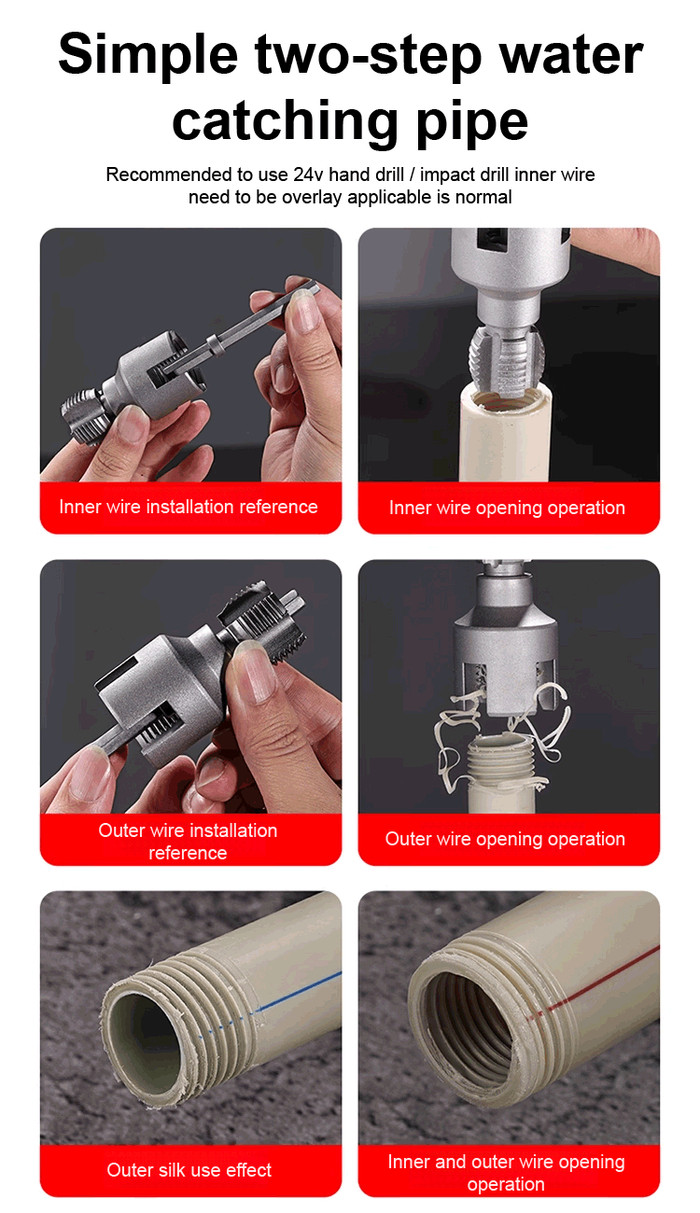 Simple two-step water catching pipe

Recommended to use 24v hand drill / impact drill inner wire need to be overlay applicable is normal

Inner wire installation reference

Inner wire opening operation

Outer wire installation reference

Outer wire opening operation

Outer silk use effect

Inner and outer wire opening operation