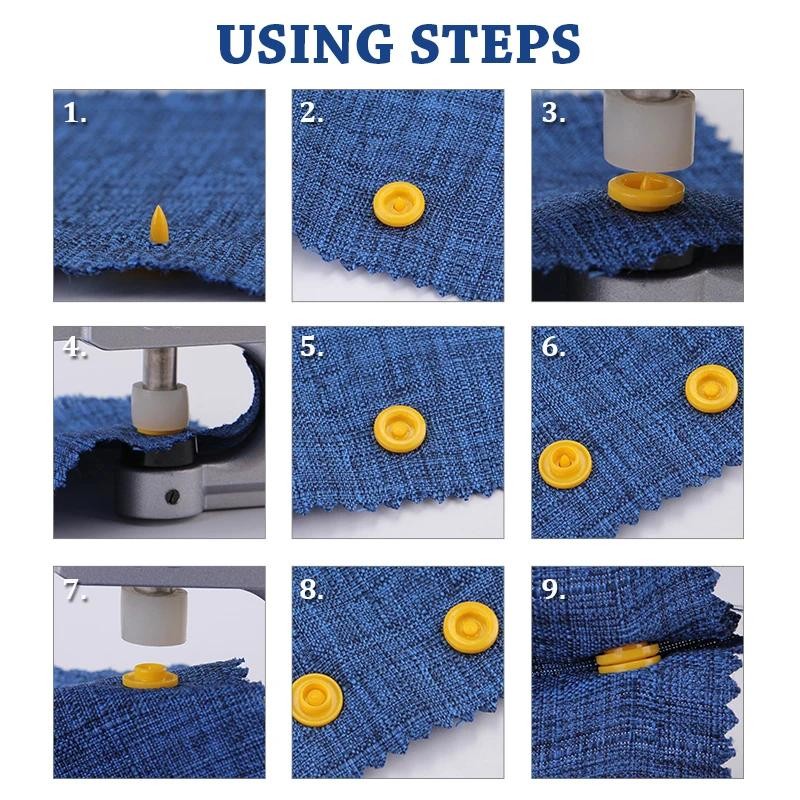 USING STEPS

1.

2.

3.

4.

5.

6.

7.

8.

9.