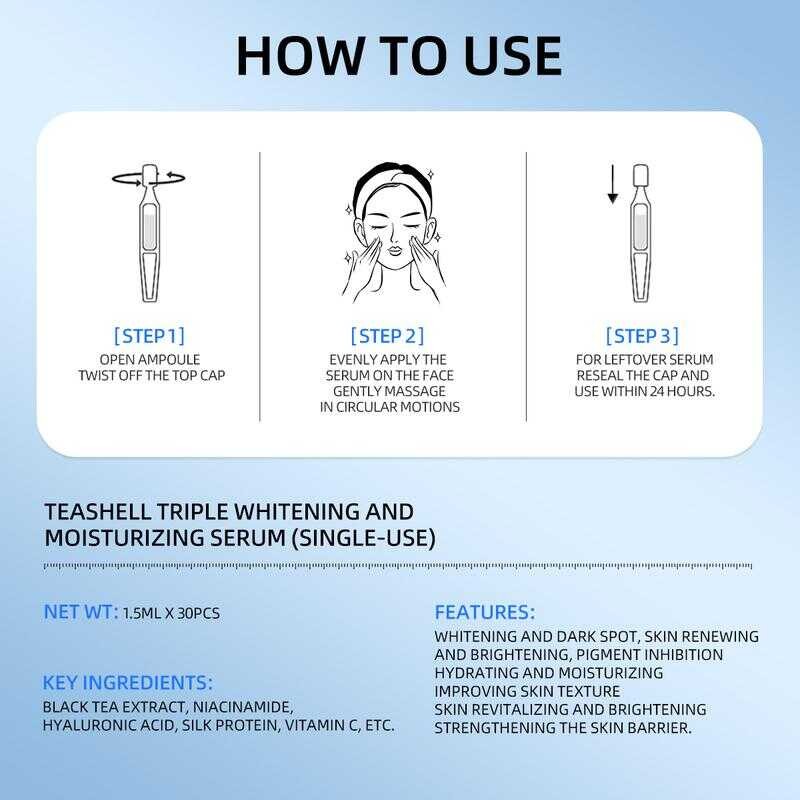 HOW TO USE

[STEP 1]
OPEN AMPOULE
TWIST OFF THE TOP CAP

[STEP 2]
EVENLY APPLY THE SERUM ON THE FACE GENTLY MASSAGE IN CIRCULAR MOTIONS

[STEP 3]
FOR LEFTOVER SERUM RESEAL THE CAP AND USE WITHIN 24 HOURS.

TEASHELL TRIPLE WHITENING AND MOISTURIZING SERUM (SINGLE-USE)

NET WT: 1.5ML X 30PCS

KEY INGREDIENTS:
BLACK TEA EXTRACT, NIACINAMIDE, HYALURONIC ACID, SILK PROTEIN, VITAMIN C, ETC.

FEATURES:
WHITENING AND DARK SPOT, SKIN RENEWING AND BRIGHTENING, PIGMENT INHIBITION
HYDRATING AND MOISTURIZING
IMPROVING SKIN TEXTURE
SKIN REVITALIZING AND BRIGHTENING
STRENGTHENING THE SKIN BARRIER.