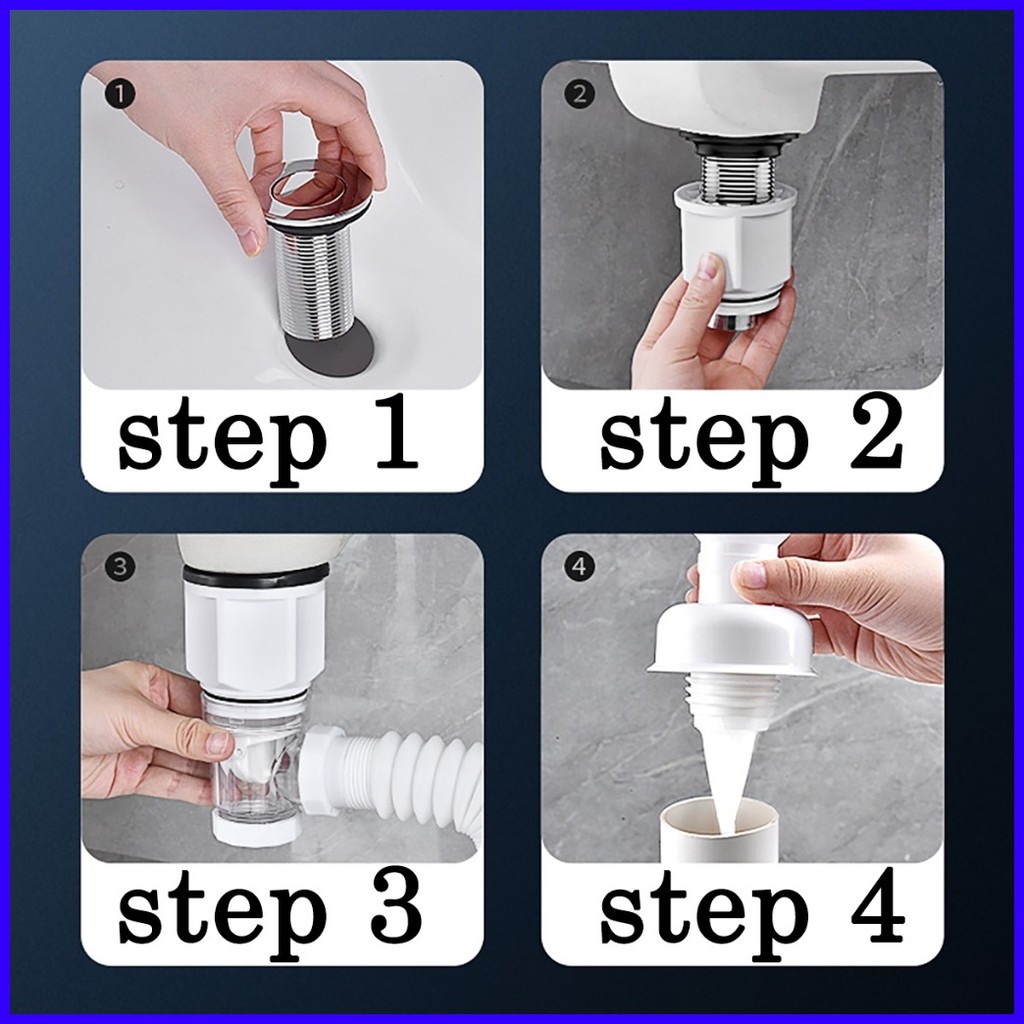 1
step 1

2
step 2

3
step 3

4
step 4